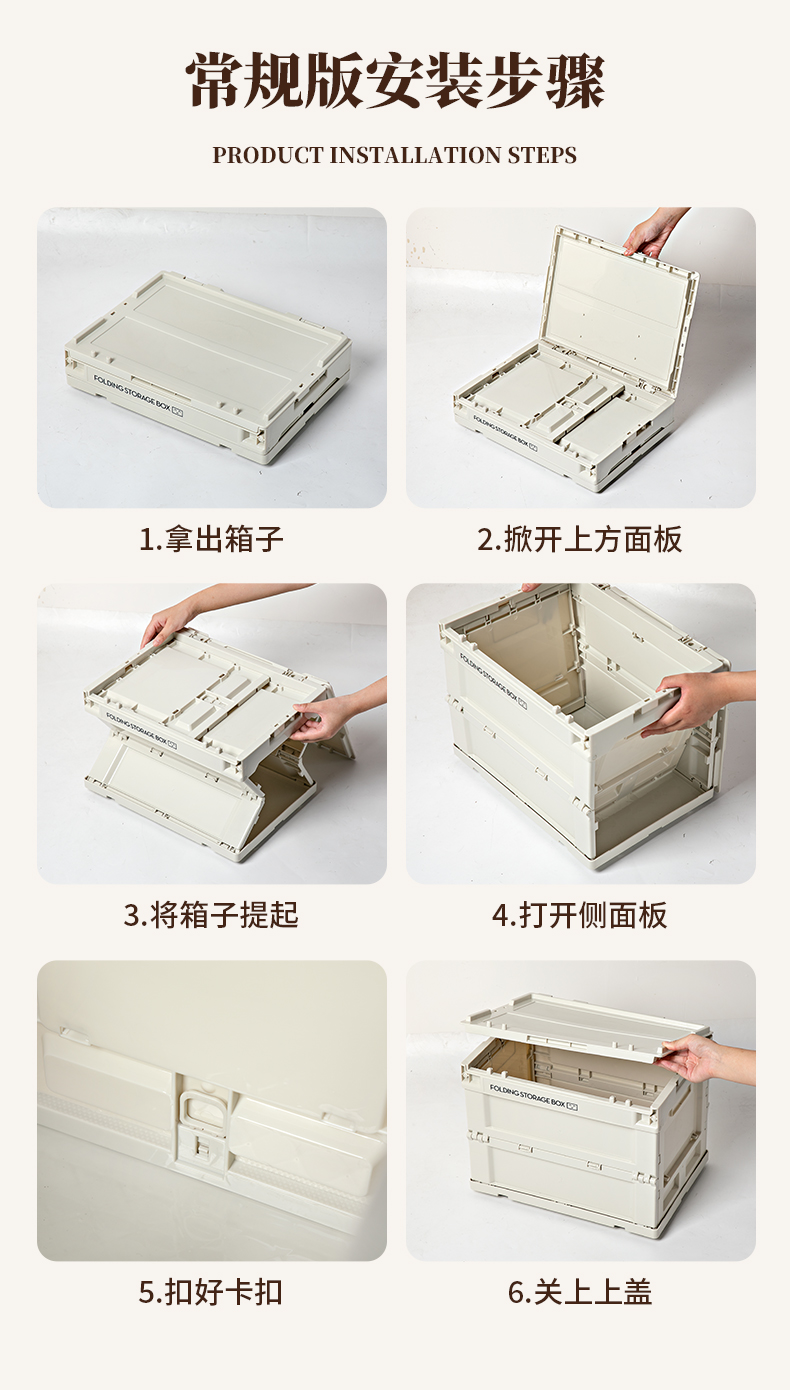 常规版安装步骤

PRODUCT INSTALLATION STEPS

FOLDING STORAGE BOX

1.拿出箱子

FOLDING STORAGE BOX

2.掀开上方面板

FOLDING STORAGE BOX

3.将箱子提起

FOLDING STORAGE BOX

4.打开侧面板

5.扣好卡扣

FOLDING STORAGE BOX

6.关上上盖