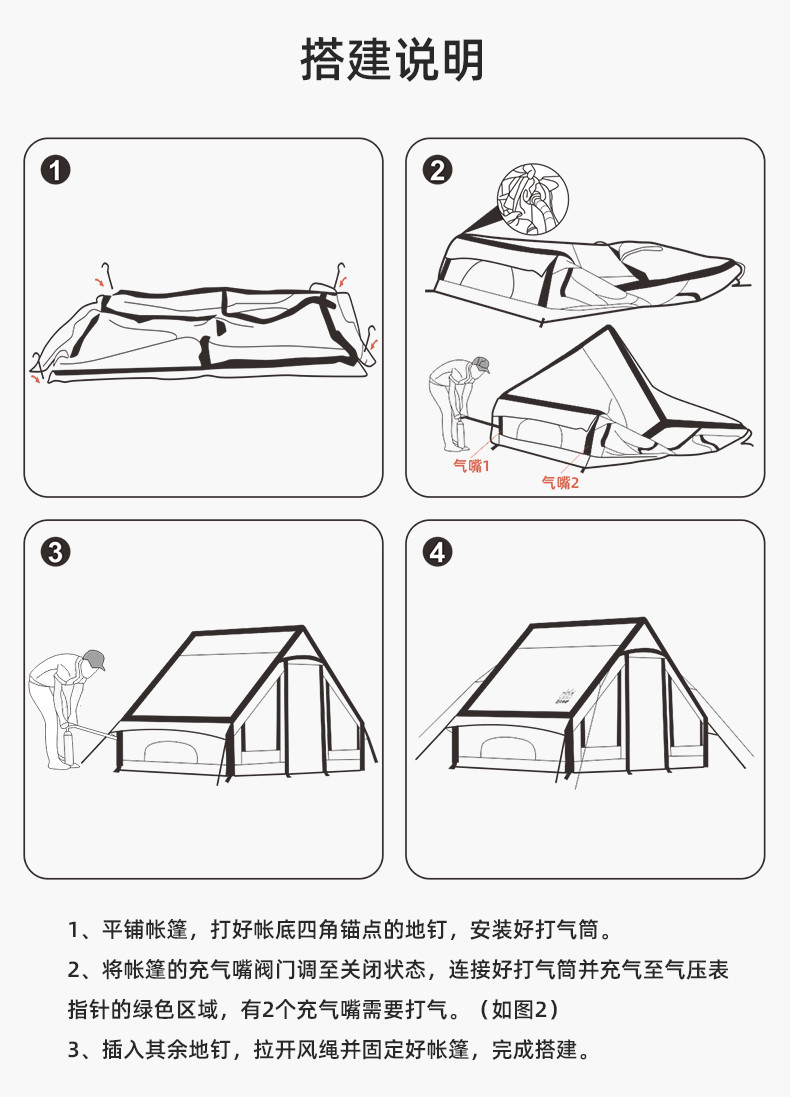 搭建说明

1

2

气嘴1

气嘴2

3

4

1、平铺帐篷，打好帐底四角锚点的地钉，安装好打气筒。

2、将帐篷的充气嘴阀门调至关闭状态，连接好打气筒并充气至气压表指针的绿色区域，有2个充气嘴需要打气。（如图2）

3、插入其余地钉，拉开风绳并固定好帐篷，完成搭建。