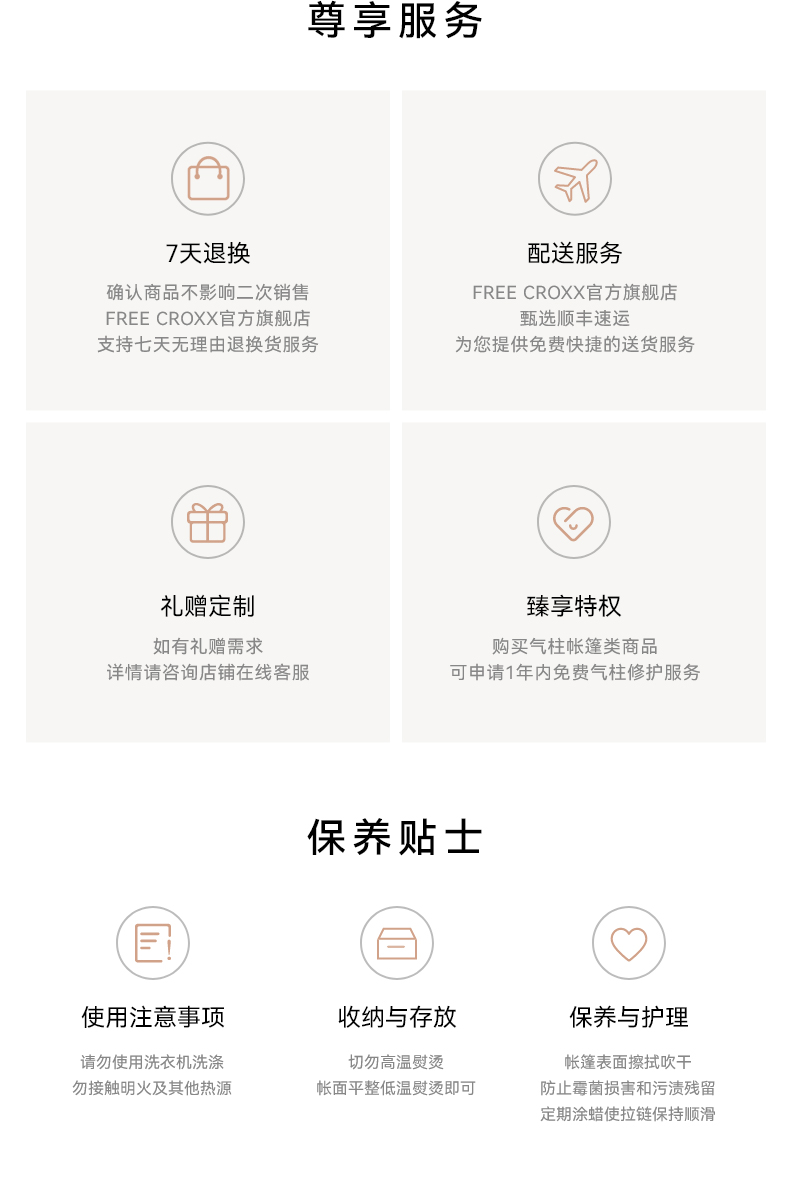 尊享服务

7天退换

确认商品不影响二次销售
FREE CROXX官方旗舰店
支持七天无理由退换货服务

配送服务

FREE CROXX官方旗舰店
甄选顺丰速运
为您提供免费快捷的送货服务

礼赠定制

如有礼赠需求
详情请咨询店铺在线客服

臻享特权

购买气柱帐篷类商品
可申请1年内免费气柱修护服务

保养贴士

使用注意事项

请勿使用洗衣机洗涤
勿接触明火及其他热源

收纳与存放

切勿高温熨烫
帐面平整低温熨烫即可

保养与护理

帐篷表面擦拭吹干
防止霉菌损害和污渍残留
定期涂蜡使拉链保持顺滑