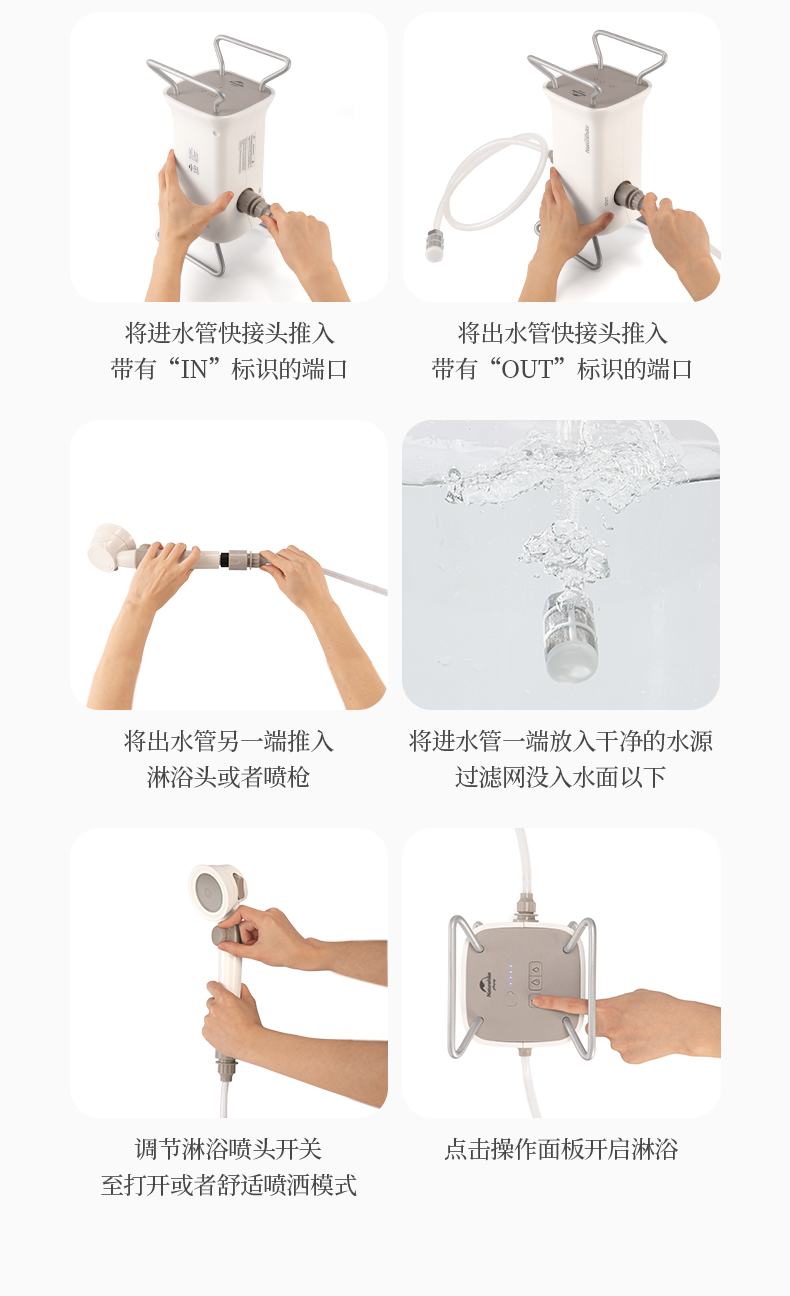 将进水管快接头推入
带有“IN”标识的端口

将出水管快接头推入
带有“OUT”标识的端口

将出水管另一端推入
淋浴头或者喷枪

将进水管一端放入干净的水源
过滤网没入水面以下

调节淋浴喷头开关
至打开或者舒适喷洒模式

点击操作面板开启淋浴