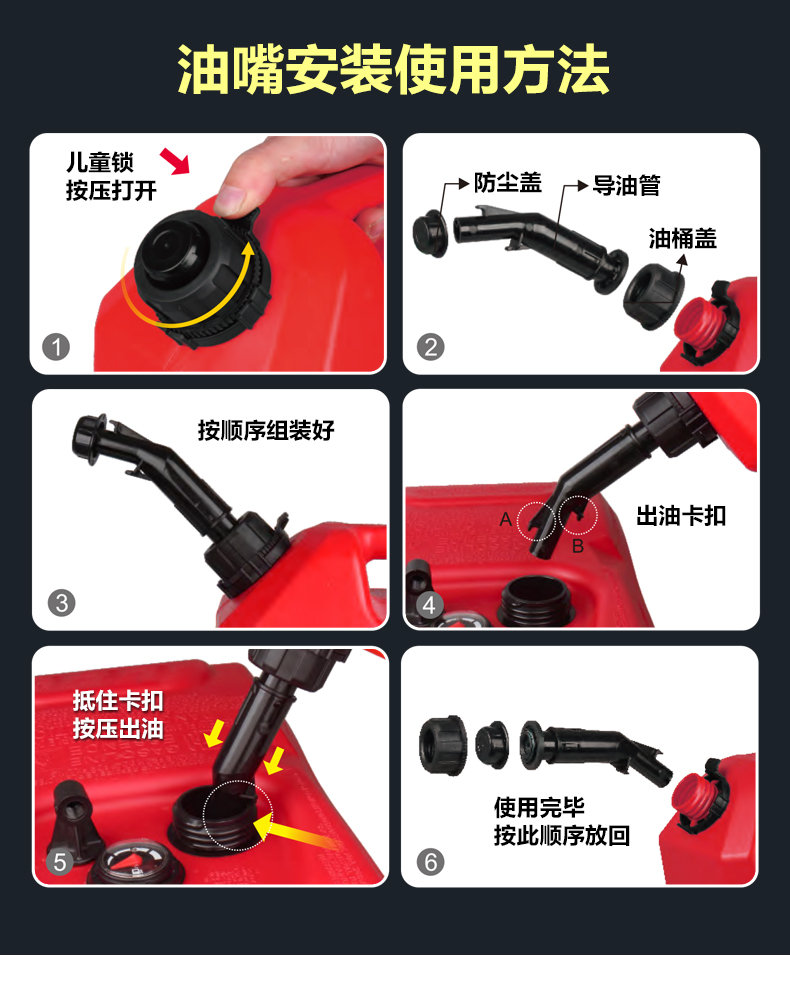 油嘴安装使用方法

儿童锁
按压打开

1

防尘盖

导油管

油桶盖

2

按顺序组装好

3

A

B

出油卡扣

4

抵住卡扣
按压出油

5

使用完毕
按此顺序放回

6