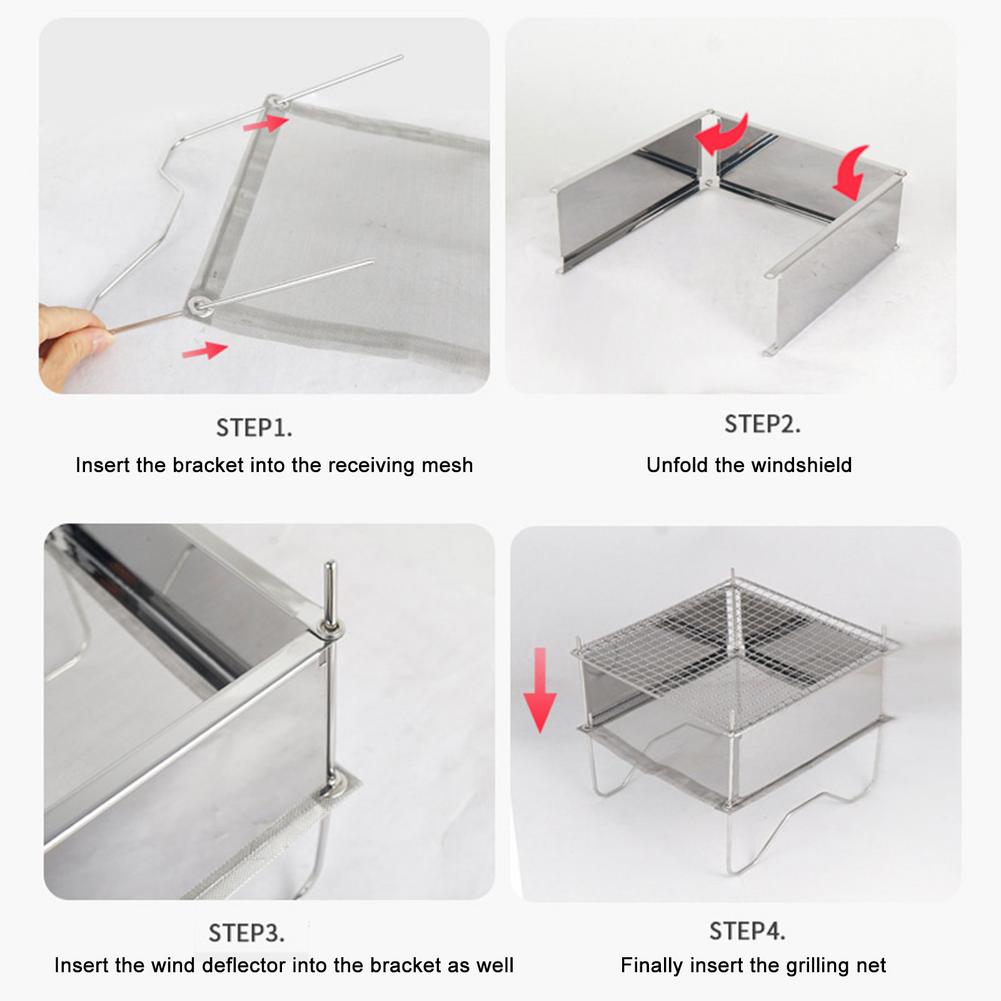 STEP1.
Insert the bracket into the receiving mesh

STEP2.
Unfold the windshield

STEP3.
Insert the wind deflector into the bracket as well

STEP4.
Finally insert the grilling net