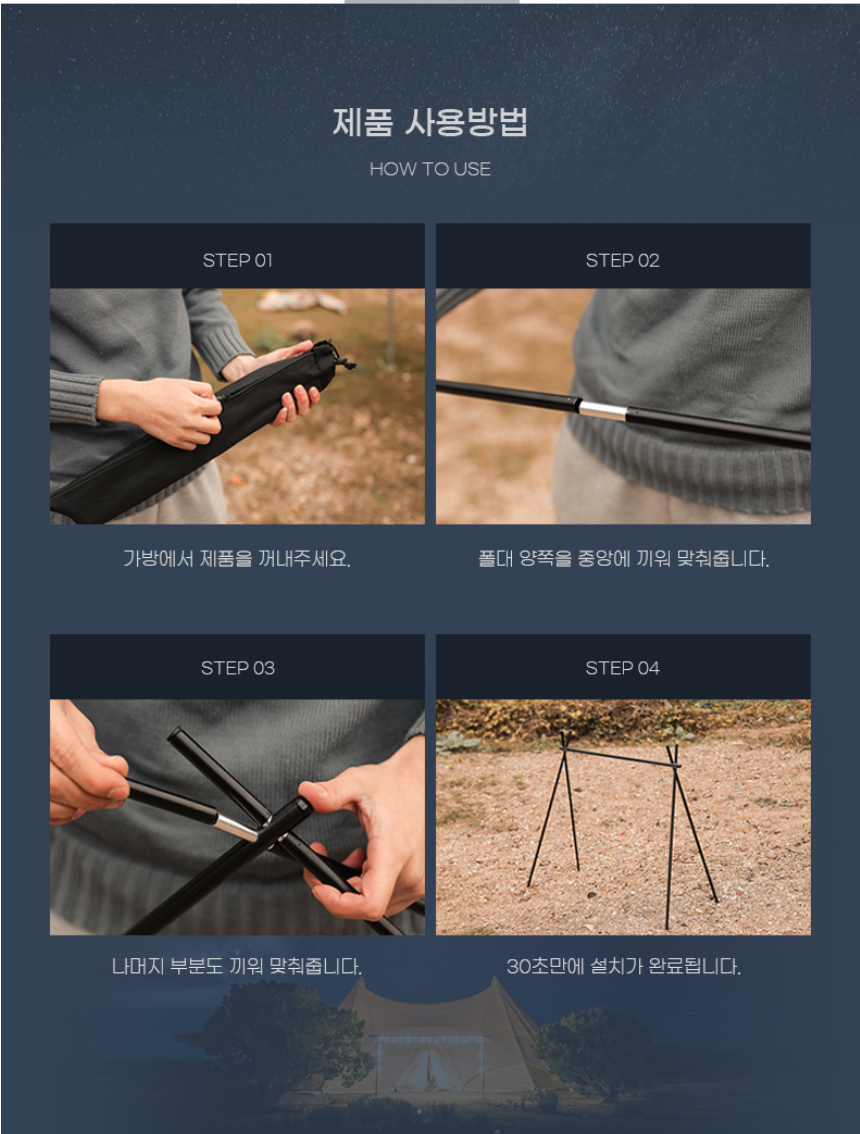 제품 사용방법

HOW TO USE

STEP 01

가방에서 제품을 꺼내주세요.

STEP 02

폴대 양쪽을 중앙에 끼워 맞춰줍니다.

STEP 03

나머지 부분도 끼워 맞춰줍니다.

STEP 04

30초만에 설치가 완료됩니다.