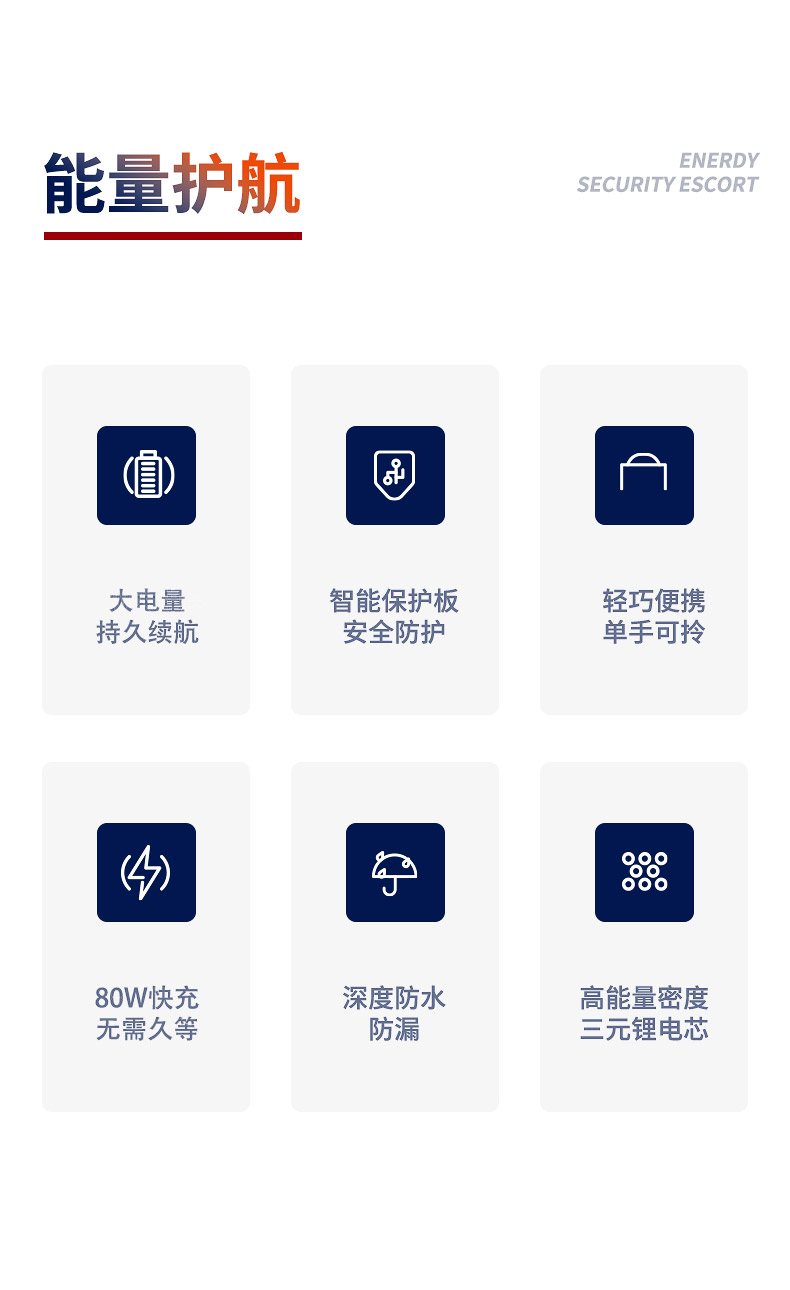 能量护航

ENERDY
SECURITY ESCORT

大电量
持久续航

智能保护板
安全防护

轻巧便携
单手可拎

80W快充
无需久等

深度防水
防漏

高能量密度
三元锂电芯