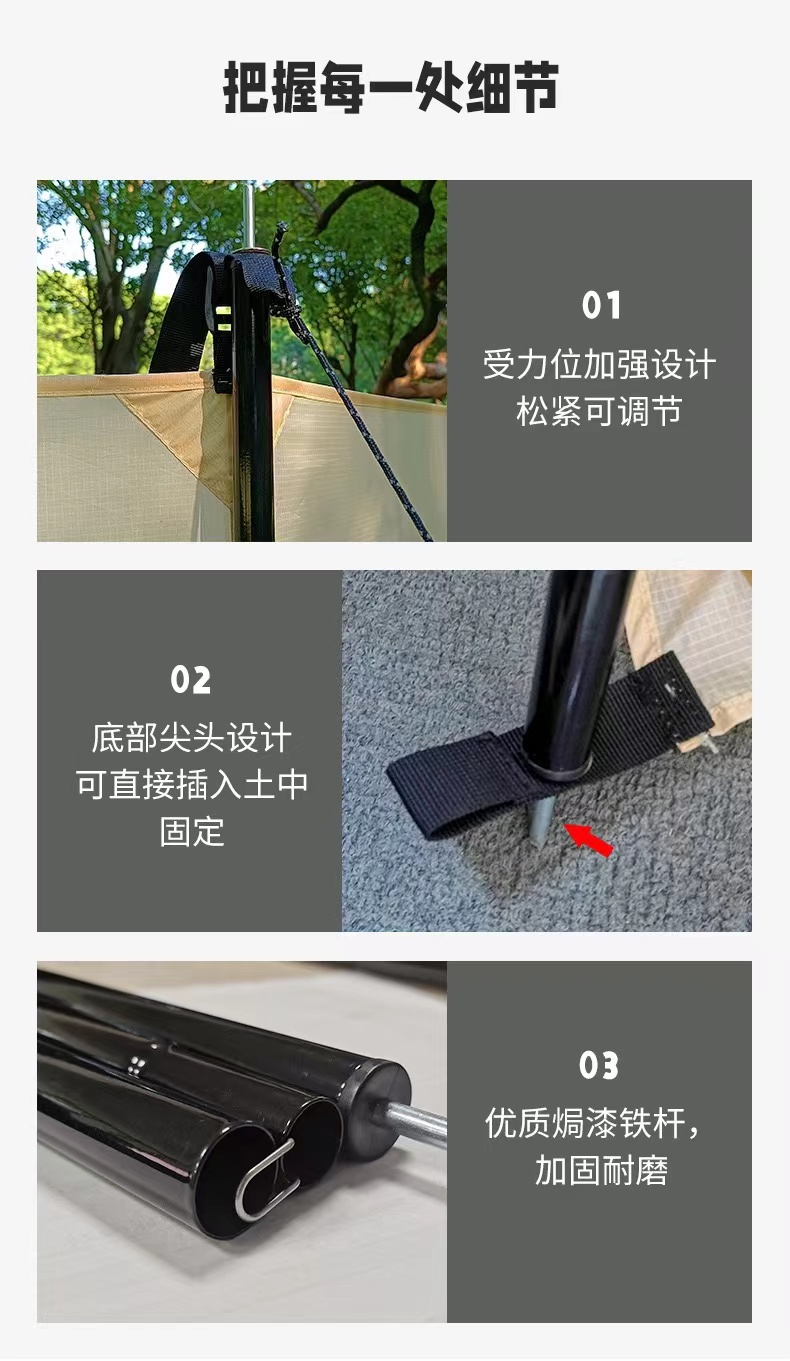 把握每一处细节

01
受力位加强设计
松紧可调节

02
底部尖头设计
可直接插入土中
固定

03
优质焗漆铁杆，
加固耐磨