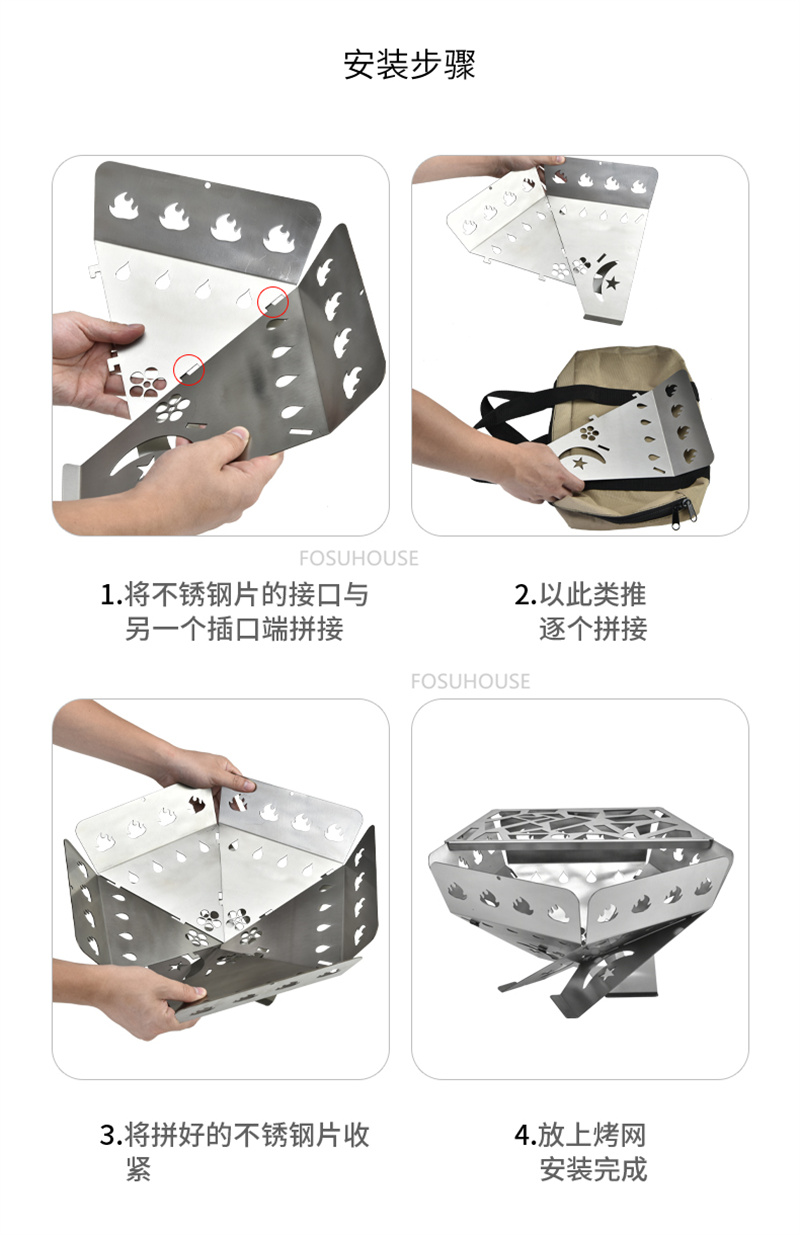 安装步骤

FOSUHOUSE

1.将不锈钢片的接口与另一个插口端拼接

2.以此类推逐个拼接

FOSUHOUSE

3.将拼好的不锈钢片收紧

4.放上烤网安装完成