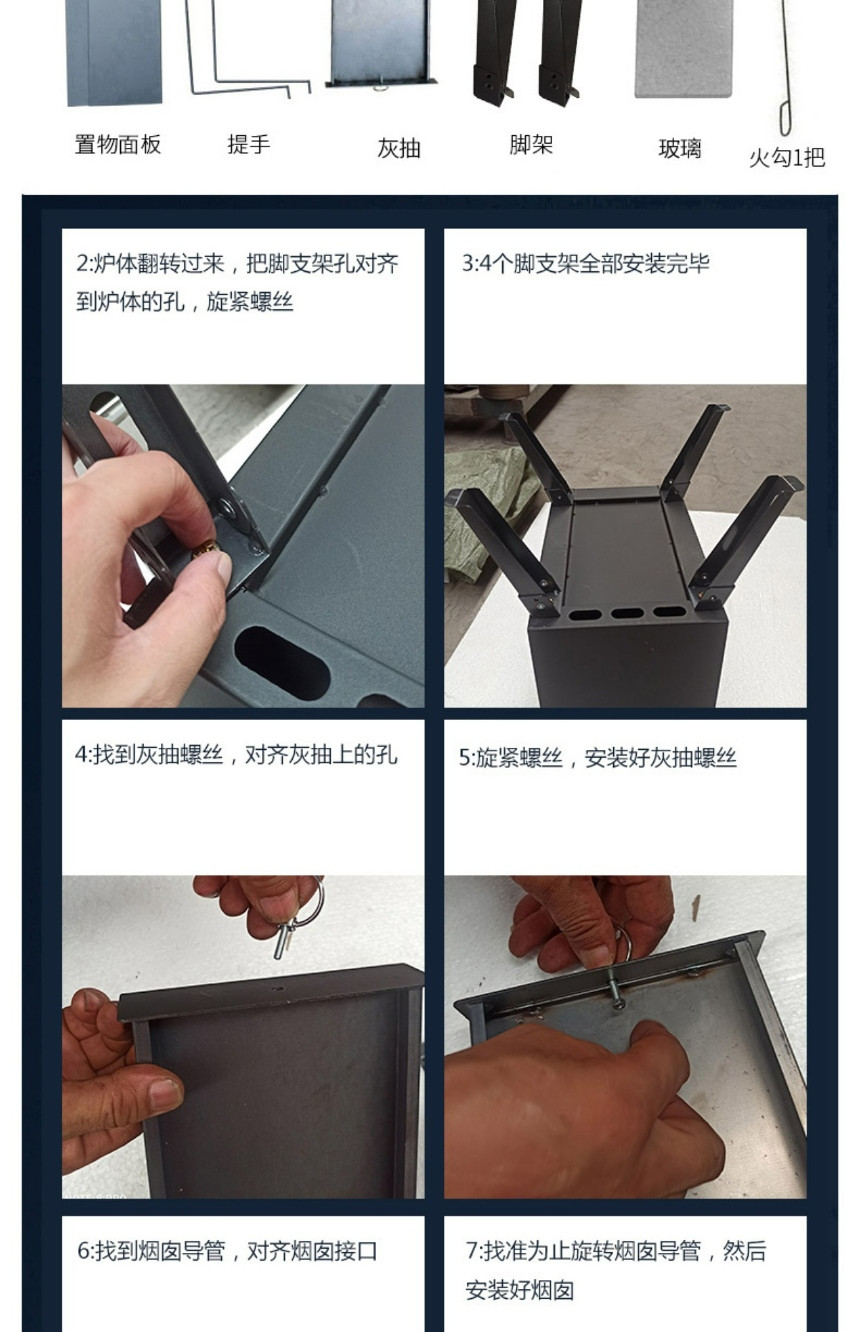 置物面板 提手 灰抽 脚架 玻璃 火勾1把

2:炉体翻转过来，把脚支架孔对齐到炉体的孔，旋紧螺丝

3:4个脚支架全部安装完毕

4:找到灰抽螺丝，对齐灰抽上的孔

5:旋紧螺丝，安装好灰抽螺丝

6:找到烟囱导管，对齐烟囱接口

7:找准为止旋转烟囱导管，然后安装好烟囱