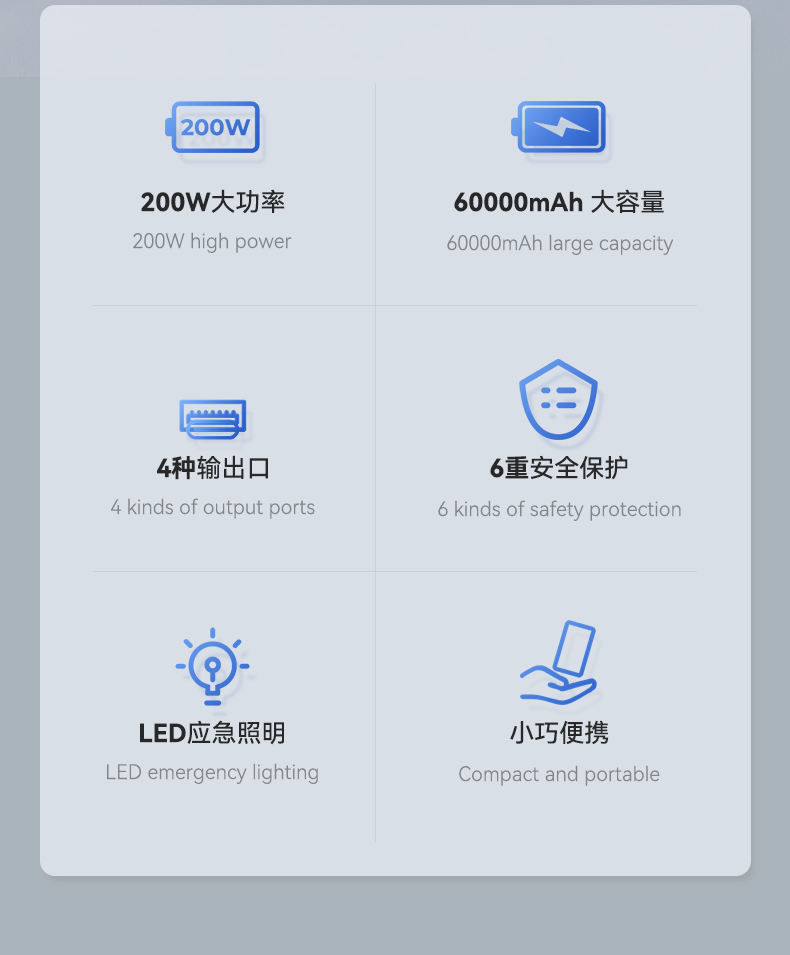 200W

200W大功率

200W high power

60000mAh 大容量

60000mAh large capacity

4种输出口

4 kinds of output ports

6重安全保护

6 kinds of safety protection

LED应急照明

LED emergency lighting

小巧便携

Compact and portable