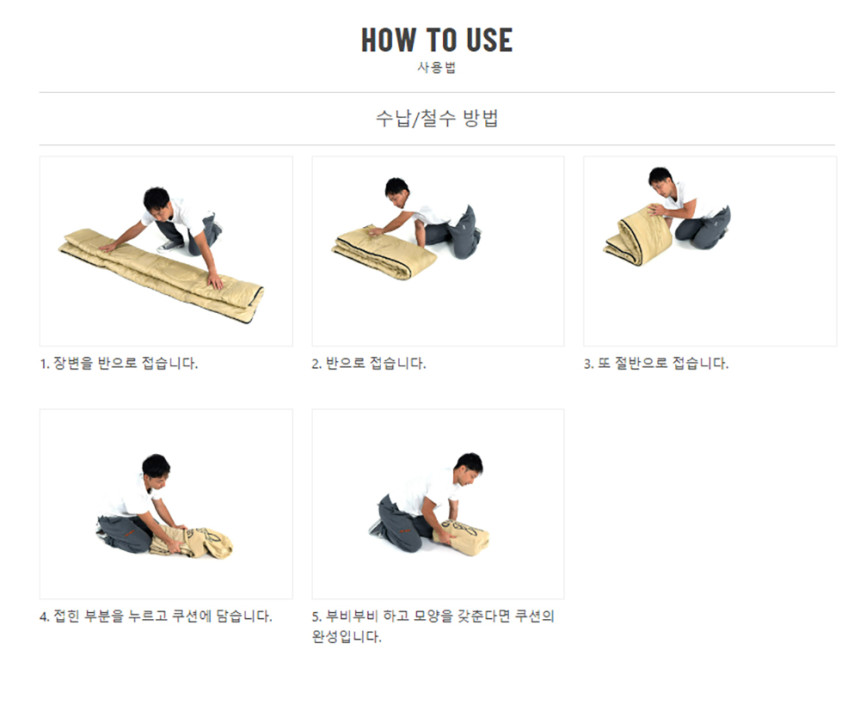 HOW TO USE
사용법

수납/철수 방법

1. 장변을 반으로 접습니다.

2. 반으로 접습니다.

3. 또 절반으로 접습니다.

4. 접힌 부분을 누르고 쿠션에 담습니다.

5. 부비부비 하고 모양을 갖춘다면 쿠션의 완성입니다.