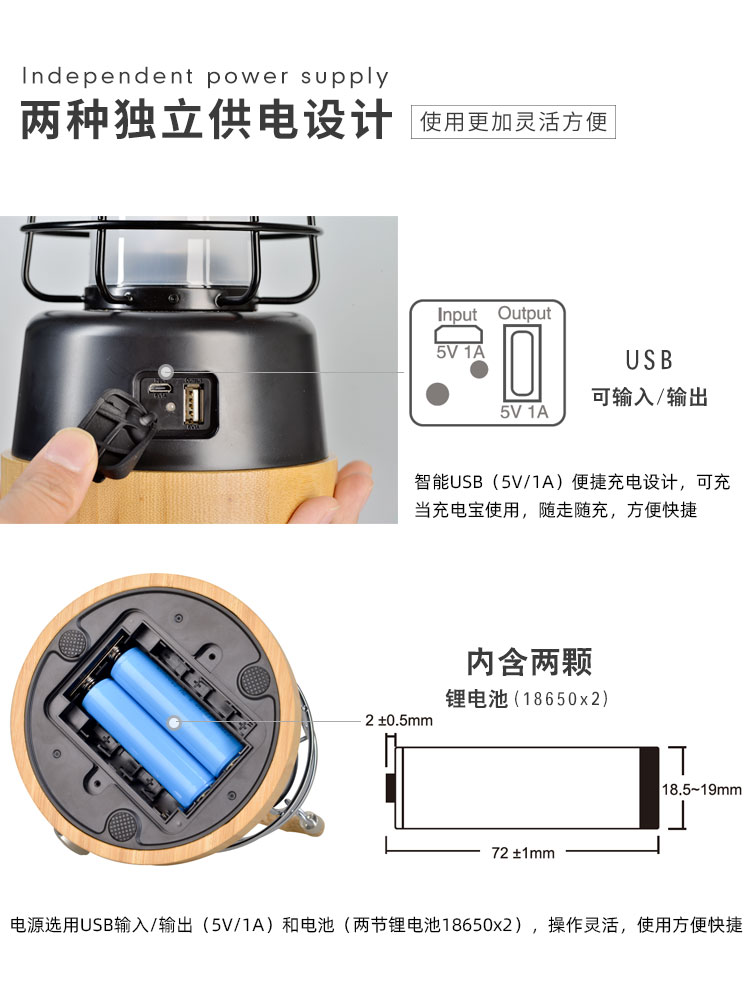 Independent power supply
两种独立供电设计
使用更加灵活方便

Input
5V 1A
Output
5V 1A

USB
可输入/输出

智能USB（5V/1A）便捷充电设计，可充当充电宝使用，随走随充，方便快捷

内含两颗
锂电池（18650x2）

2 ±0.5mm
18.5~19mm
72 ±1mm

电源选用USB输入/输出（5V/1A）和电池（两节锂电池18650x2），操作灵活，使用方便快捷