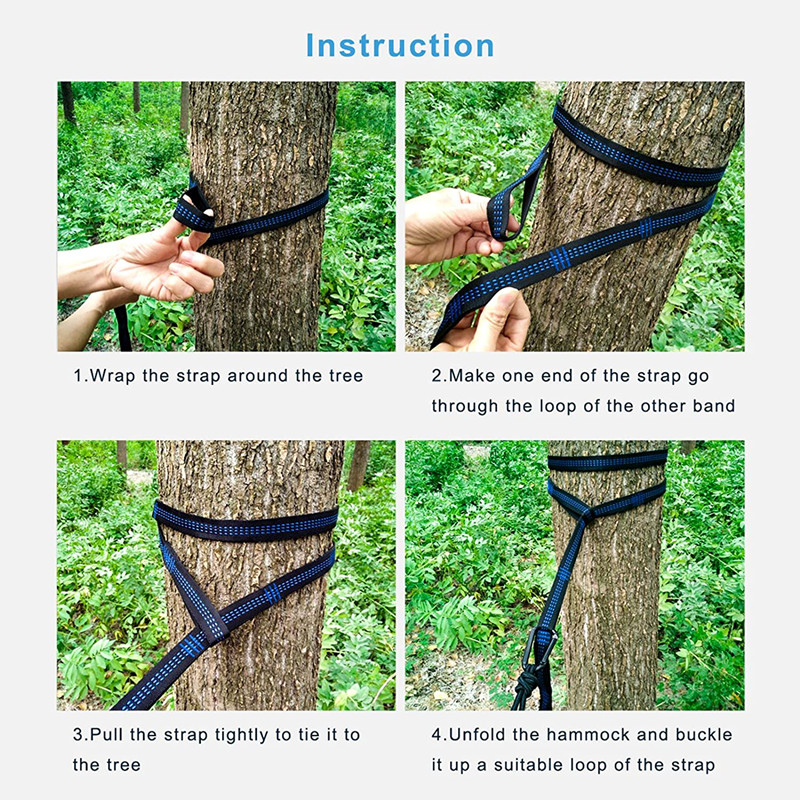 Instruction

1.Wrap the strap around the tree

2.Make one end of the strap go through the loop of the other band

3.Pull the strap tightly to tie it to the tree

4.Unfold the hammock and buckle it up a suitable loop of the strap