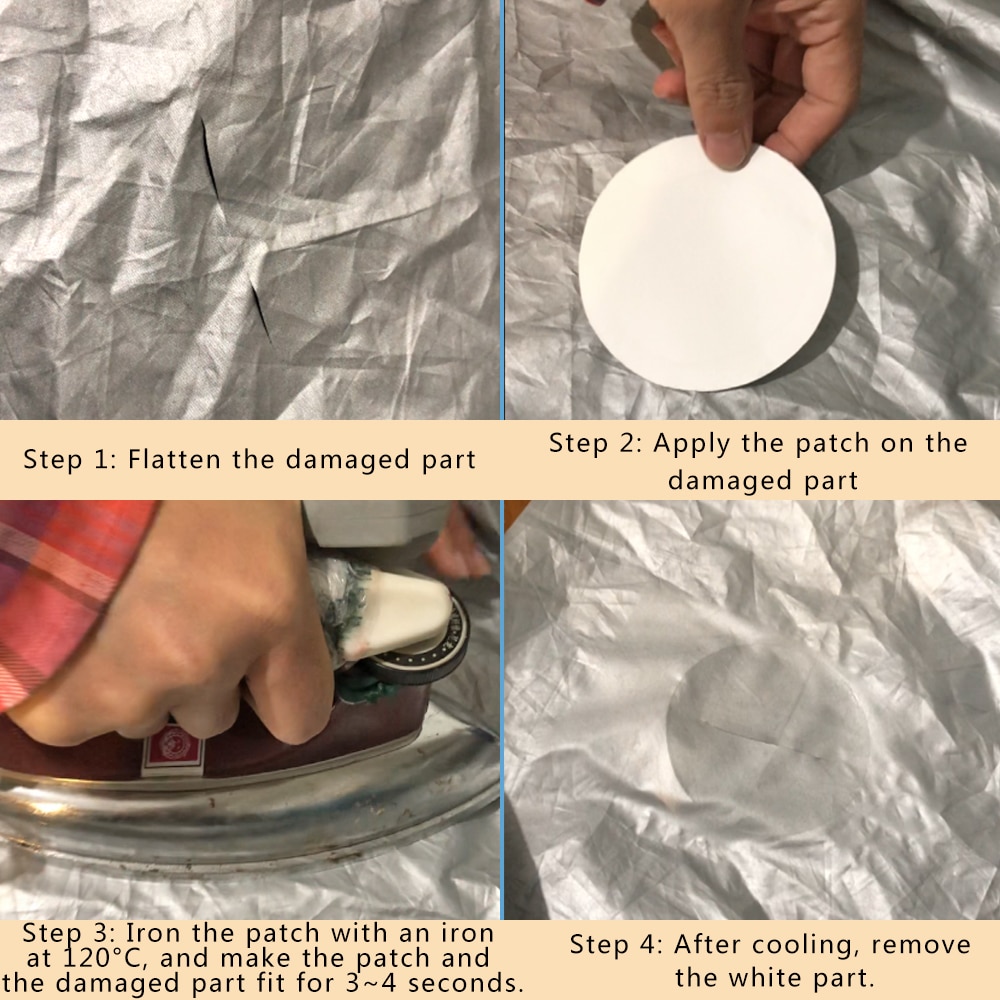 Step 1: Flatten the damaged part

Step 2: Apply the patch on the damaged part

Step 3: Iron the patch with an iron at 120°C, and make the patch and the damaged part fit for 3~4 seconds.

Step 4: After cooling, remove the white part.