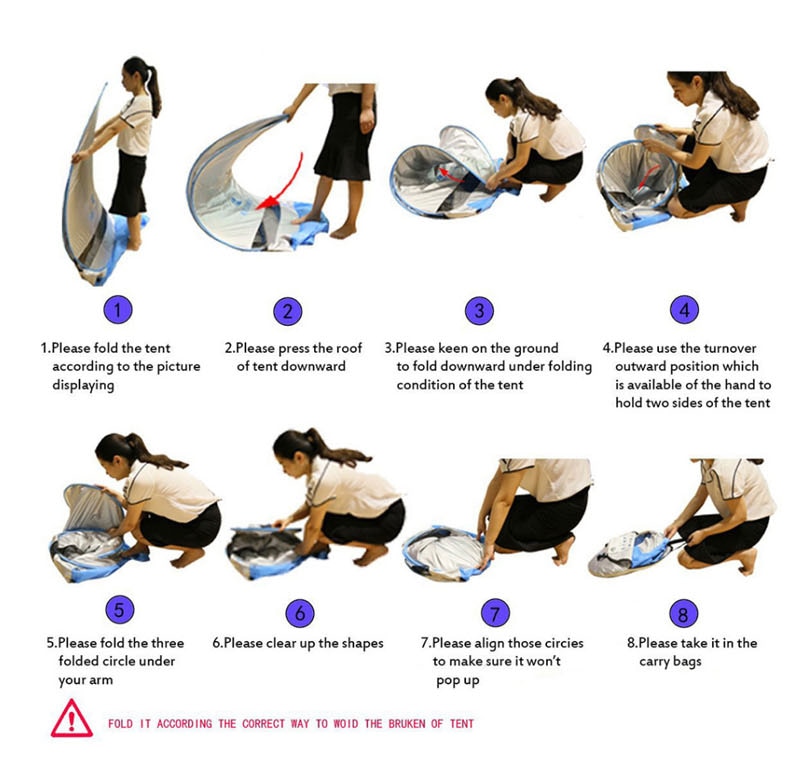 1

1.Please fold the tent according to the picture displaying

2

2.Please press the roof of tent downward

3

3.Please keen on the ground to fold downward under folding condition of the tent

4

4.Please use the turnover outward position which is available of the hand to hold two sides of the tent

5

5.Please fold the three folded circle under your arm

6

6.Please clear up the shapes

7

7.Please align those circies to make sure it won't pop up

8

8.Please take it in the carry bags

FOLD IT ACCORDING THE CORRECT WAY TO WOID THE BRUKEN OF TENT