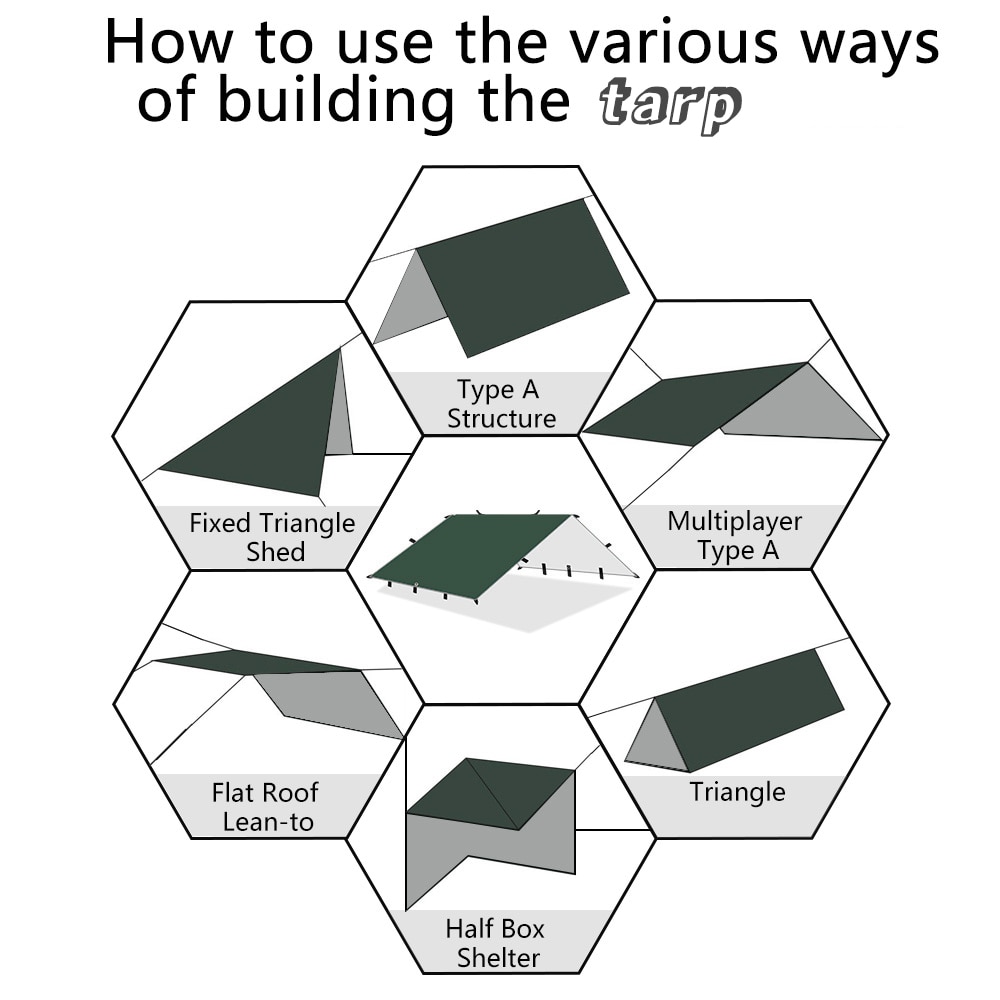 How to use the various ways of building the tarp

Type A Structure

Fixed Triangle Shed

Multiplayer Type A

Flat Roof Lean-to

Triangle

Half Box Shelter