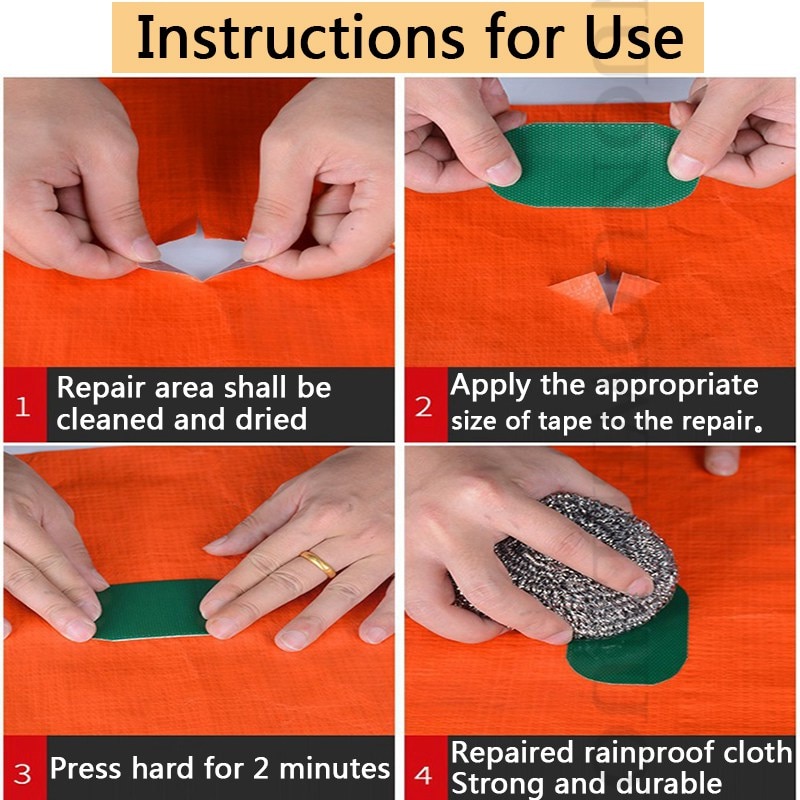 Instructions for Use

1 Repair area shall be cleaned and dried

2 Apply the appropriate size of tape to the repair。

3 Press hard for 2 minutes

4 Repaired rainproof cloth Strong and durable