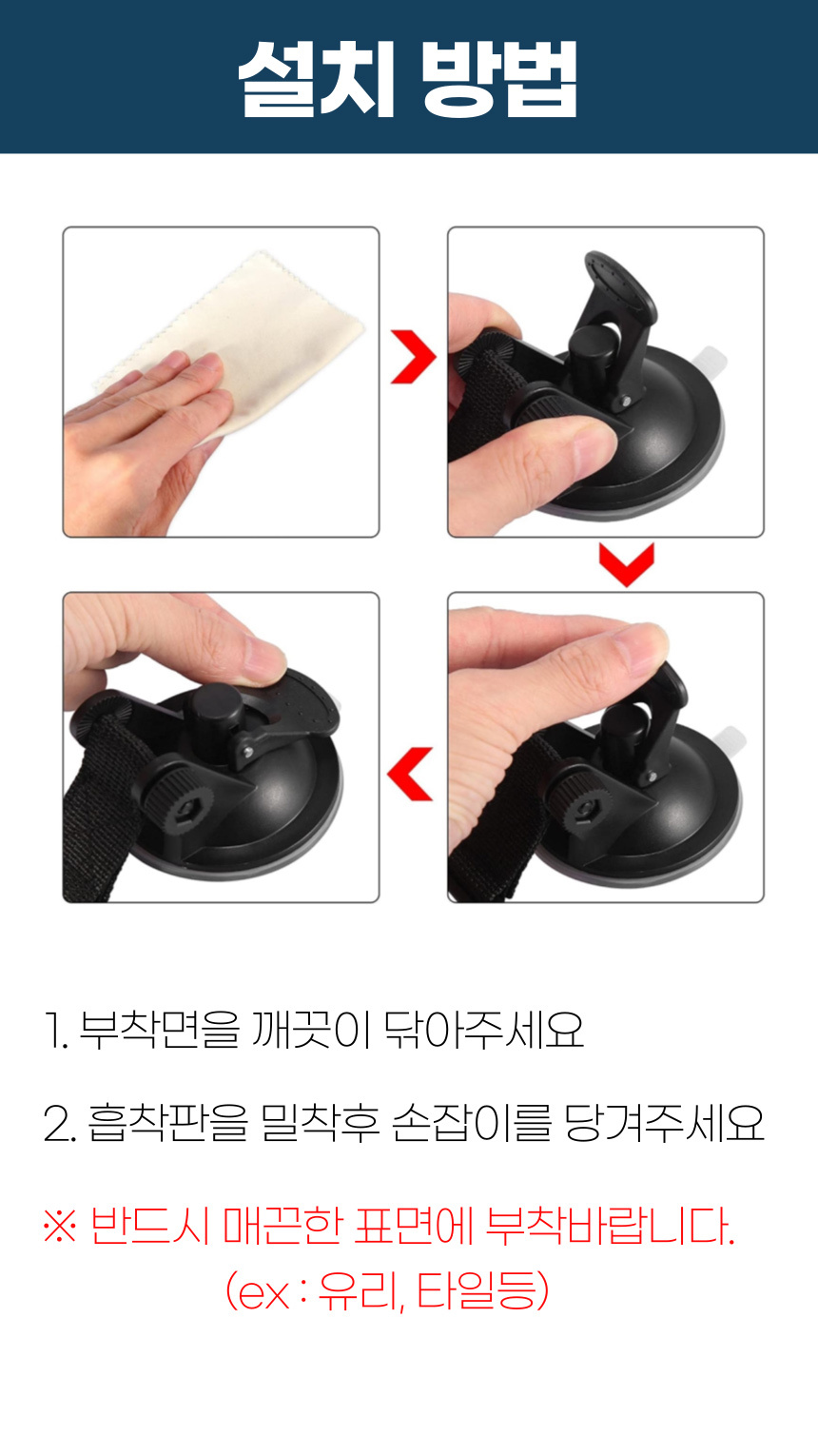 설치 방법

1. 부착면을 깨끗이 닦아주세요

2. 흡착판을 밀착후 손잡이를 당겨주세요

※ 반드시 매끈한 표면에 부착바랍니다.
(ex : 유리, 타일등)