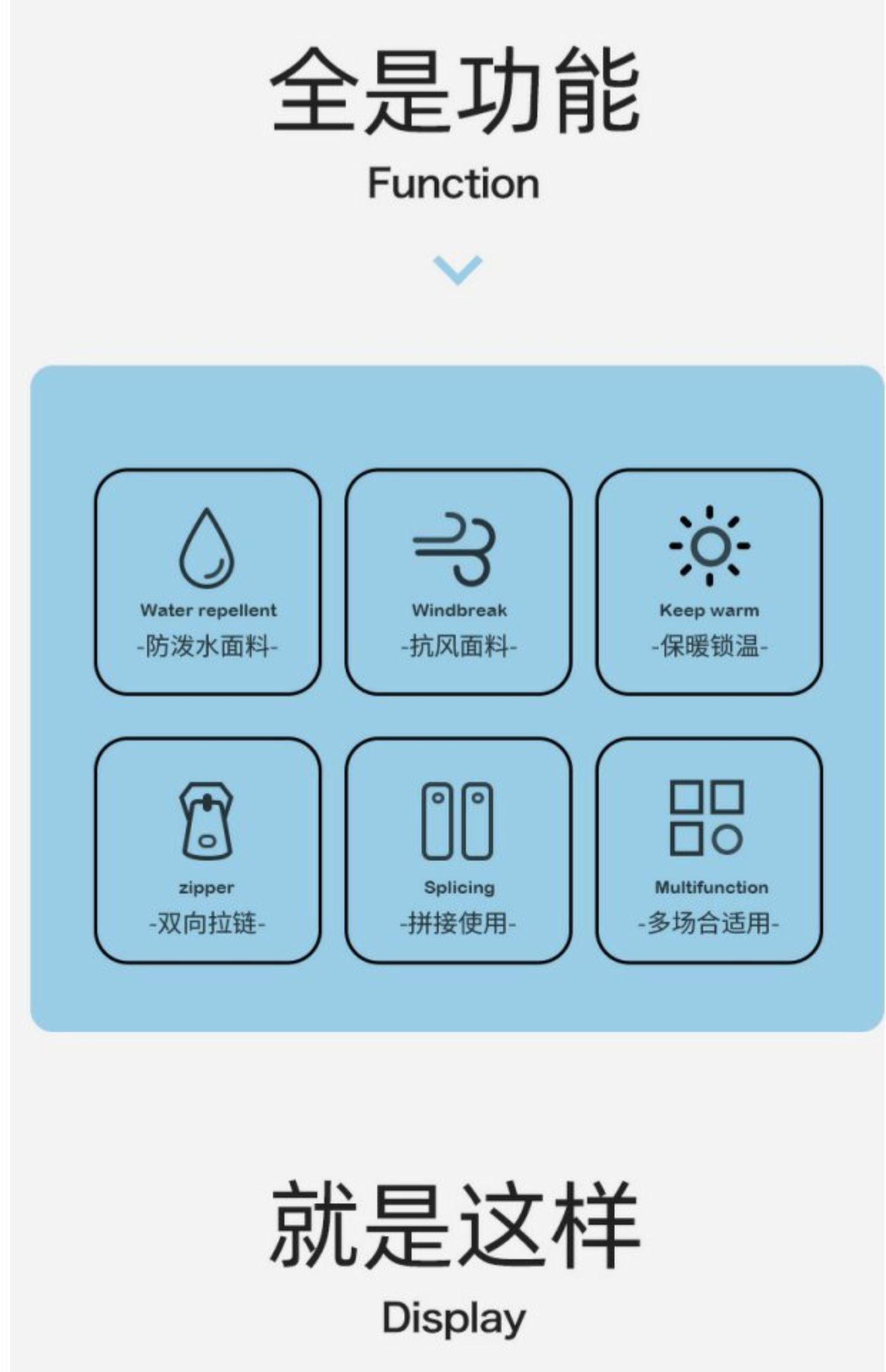 全是功能

Function

Water repellent
-防泼水面料-

Windbreak
-抗风面料-

Keep warm
-保暖锁温-

zipper
-双向拉链-

Splicing
-拼接使用-

Multifunction
-多场合适用-

就是这样

Display