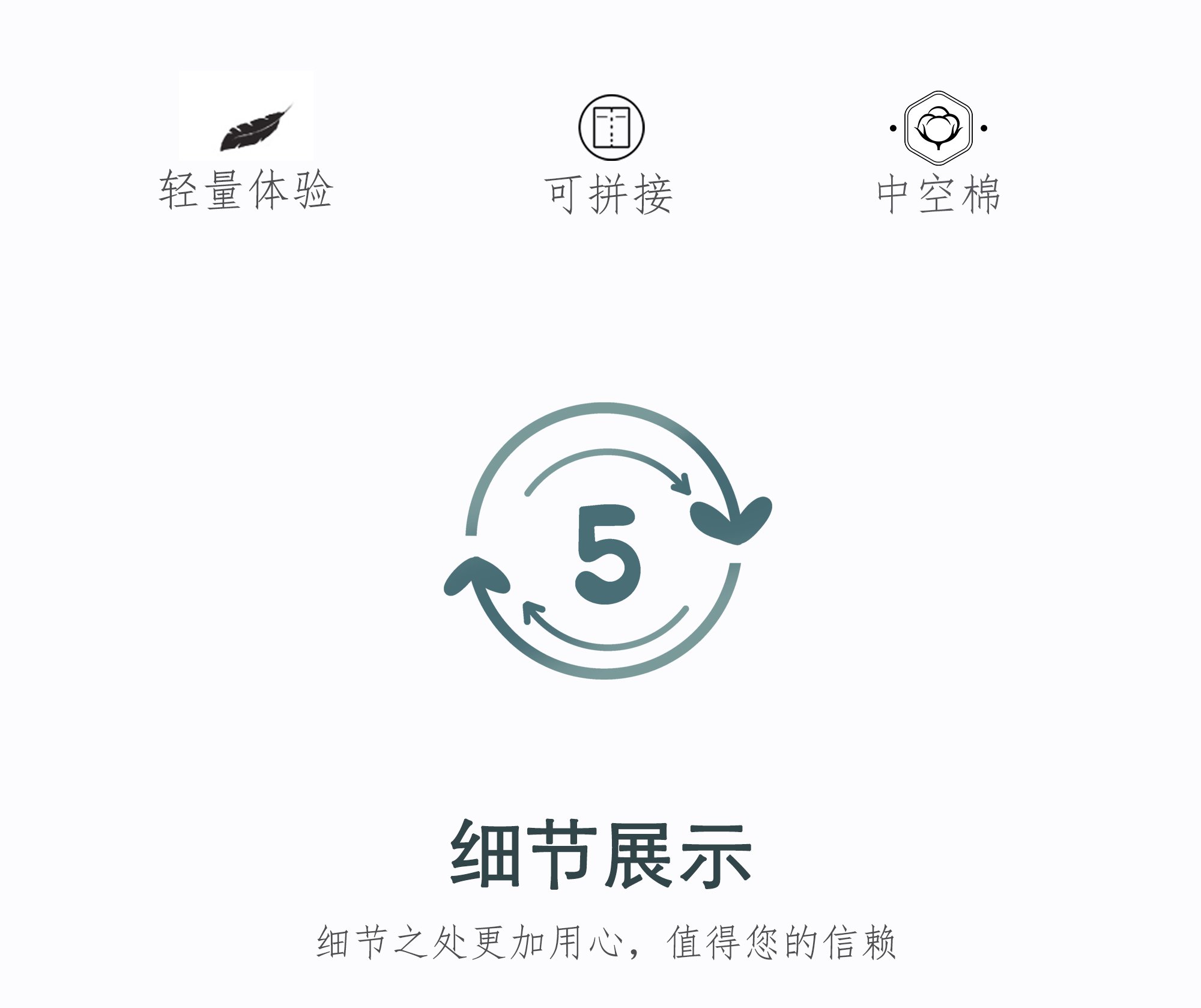 轻量体验

可拼接

中空棉

5

细节展示

细节之处更加用心，值得您的信赖