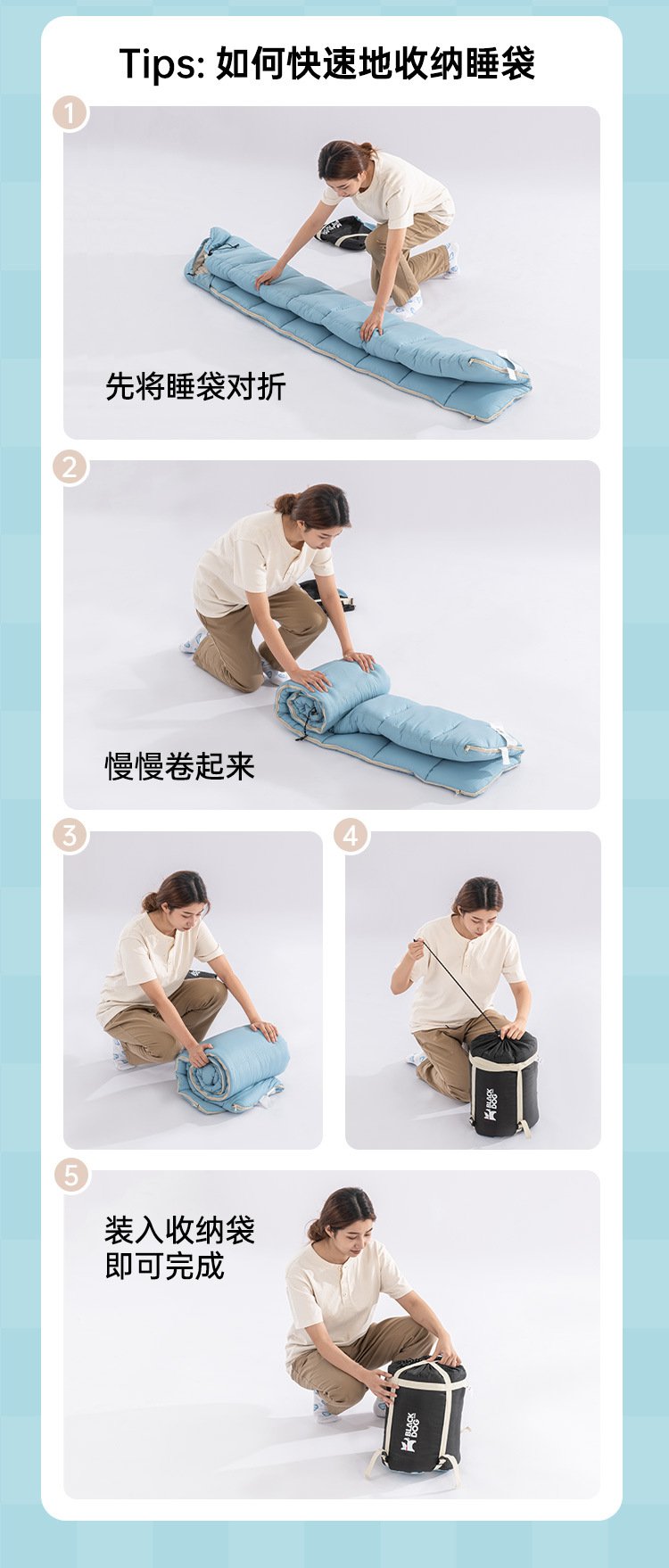 Tips: 如何快速地收纳睡袋

1

先将睡袋对折

2

慢慢卷起来

3

4

BLACK DOG

5

装入收纳袋
即可完成

BLACK DOG