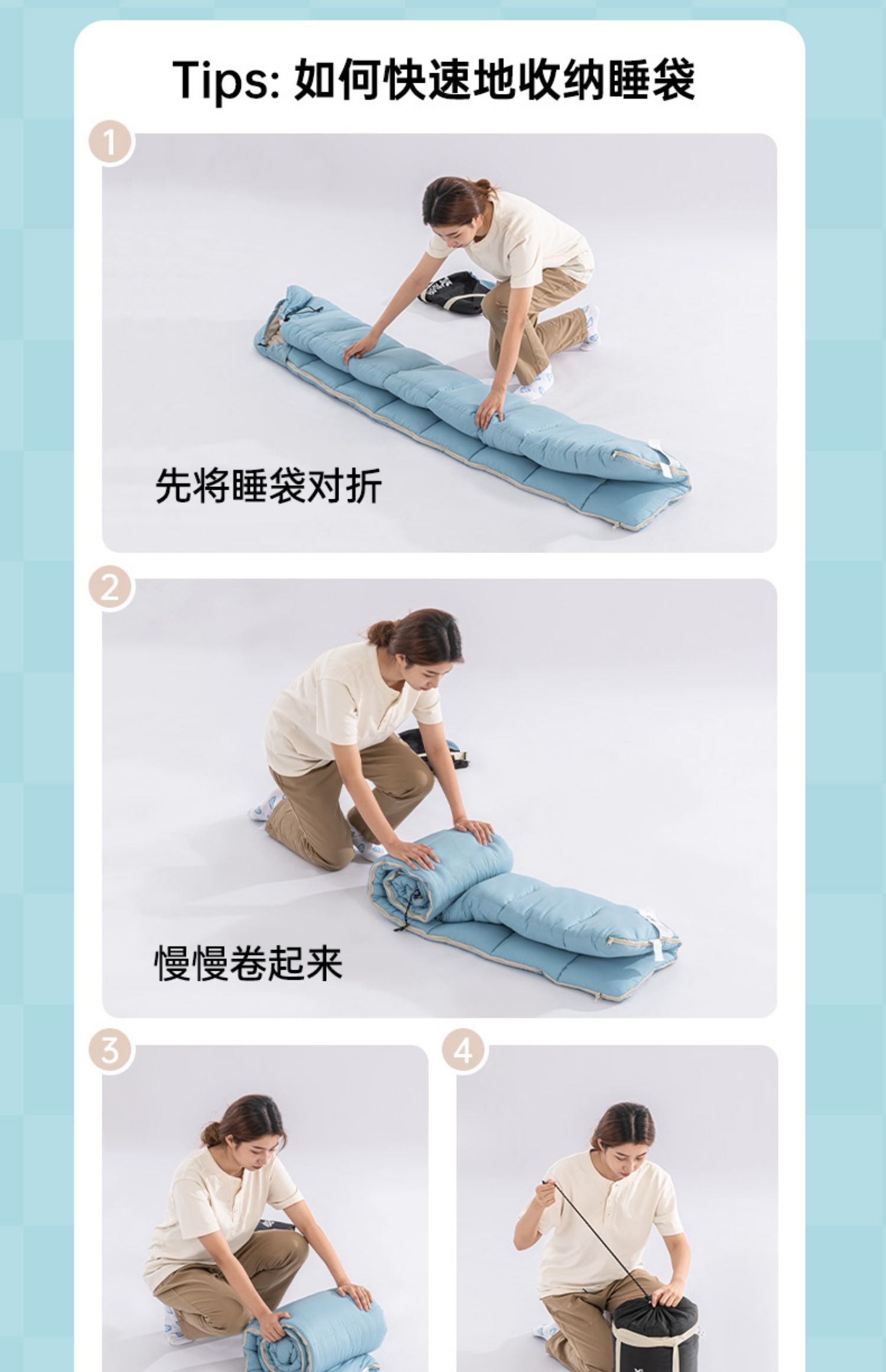 Tips: 如何快速地收纳睡袋

1

先将睡袋对折

2

慢慢卷起来

3

4