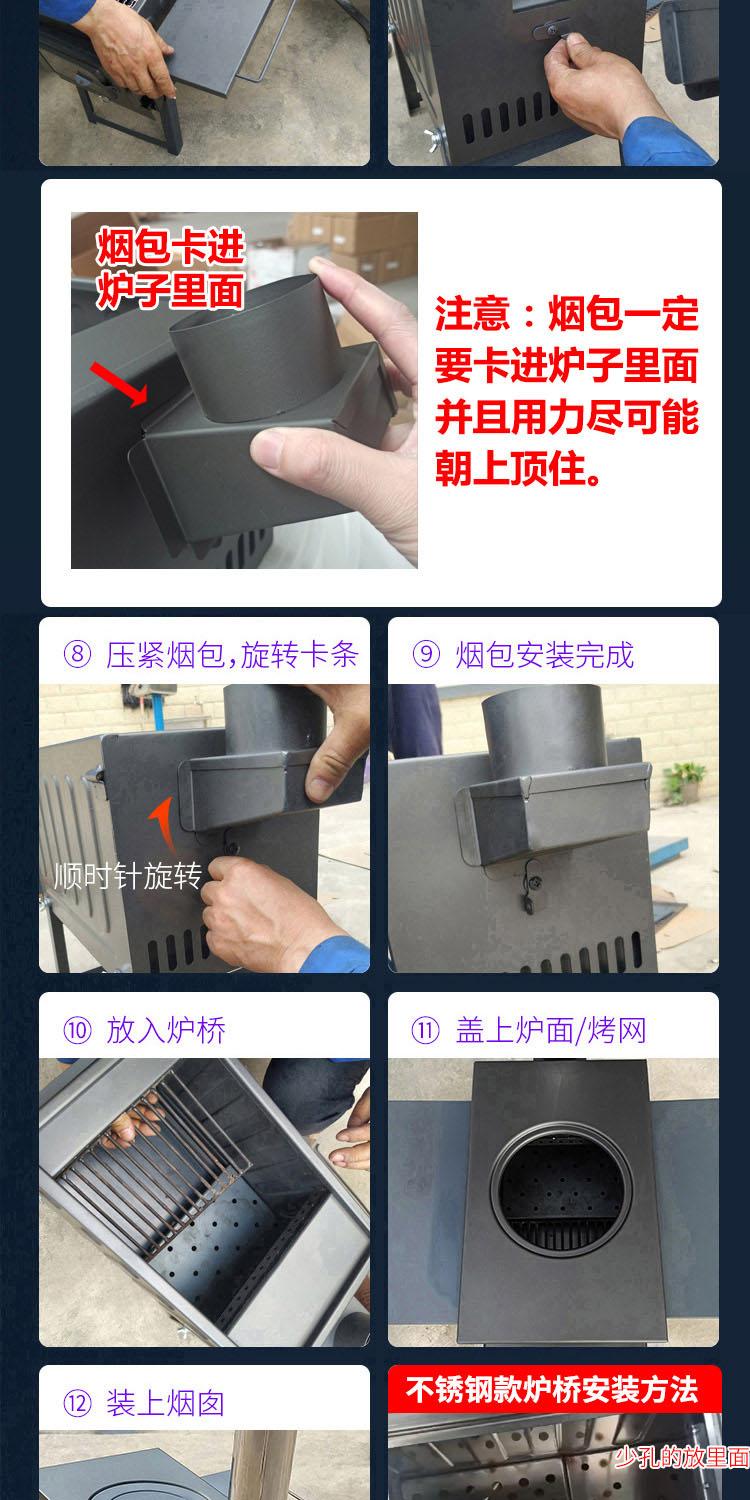 烟包卡进炉子里面

注意：烟包一定要卡进炉子里面并且用力尽可能朝上顶住。

⑧ 压紧烟包,旋转卡条

顺时针旋转

⑨ 烟包安装完成

⑩ 放入炉桥

⑪ 盖上炉面/烤网

⑫ 装上烟囱

不锈钢款炉桥安装方法

少孔的放里面