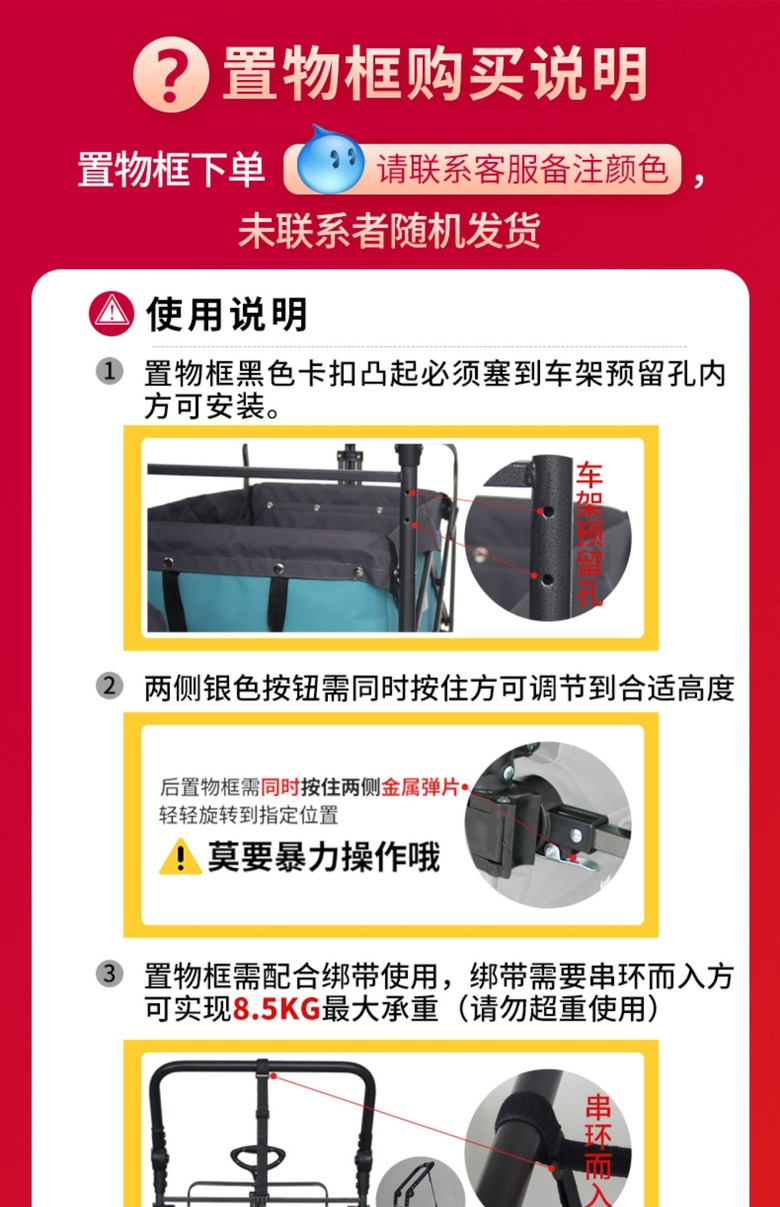 ? 置物框购买说明

置物框下单 请联系客服备注颜色，

未联系者随机发货

使用说明

1 置物框黑色卡扣凸起必须塞到车架预留孔内方可安装。

车架预留孔

2 两侧银色按钮需同时按住方可调节到合适高度

后置物框需同时按住两侧金属弹片
轻轻旋转到指定位置

莫要暴力操作哦

3 置物框需配合绑带使用，绑带需要串环而入方可实现8.5KG最大承重（请勿超重使用）

串环而入