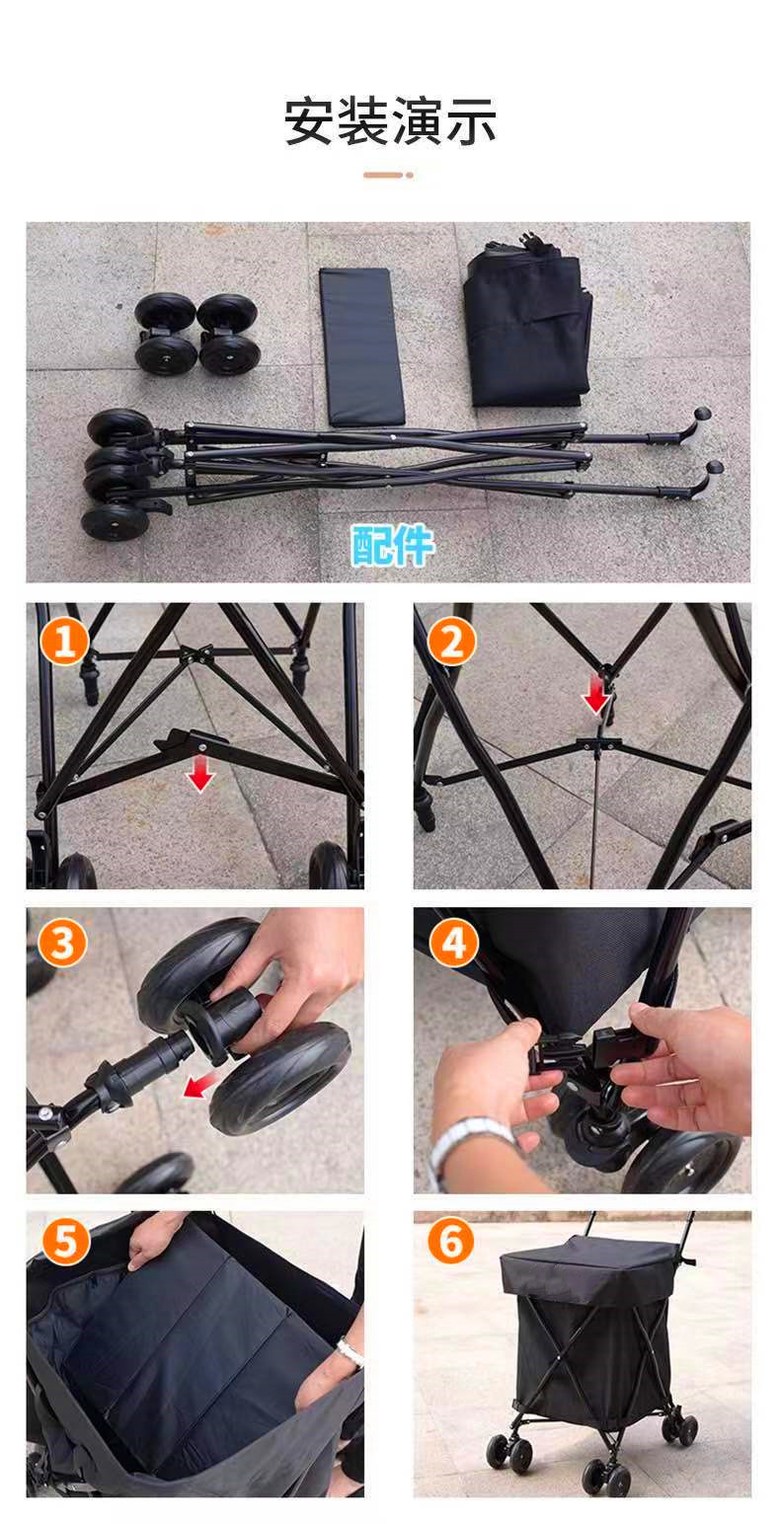 安装演示

配件

1

2

3

4

5

6