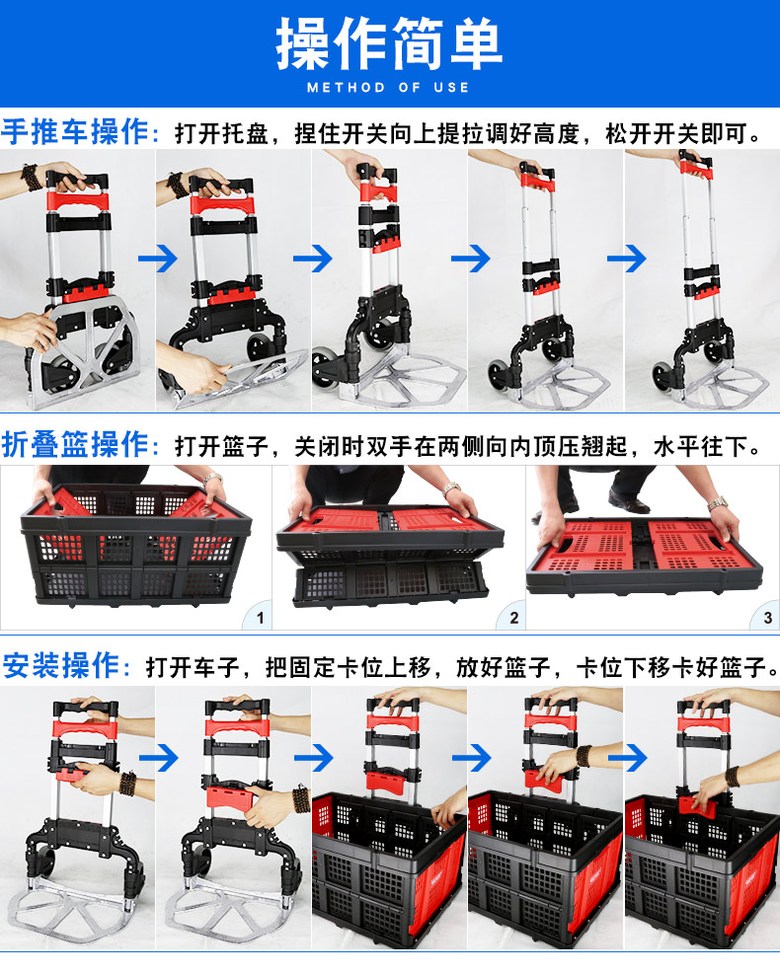 操作简单
METHOD OF USE

手推车操作：打开托盘，捏住开关向上提拉调好高度，松开开关即可。

折叠篮操作：打开篮子，关闭时双手在两侧向内顶压翘起，水平往下。

1

2

3

安装操作：打开车子，把固定卡位上移，放好篮子，卡位下移卡好篮子。