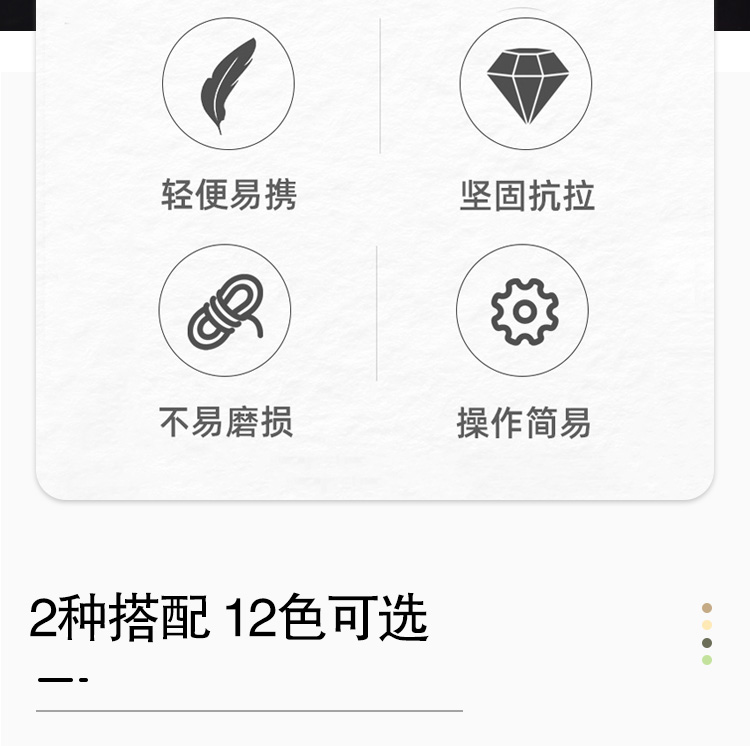 轻便易携

坚固抗拉

不易磨损

操作简易

2种搭配 12色可选