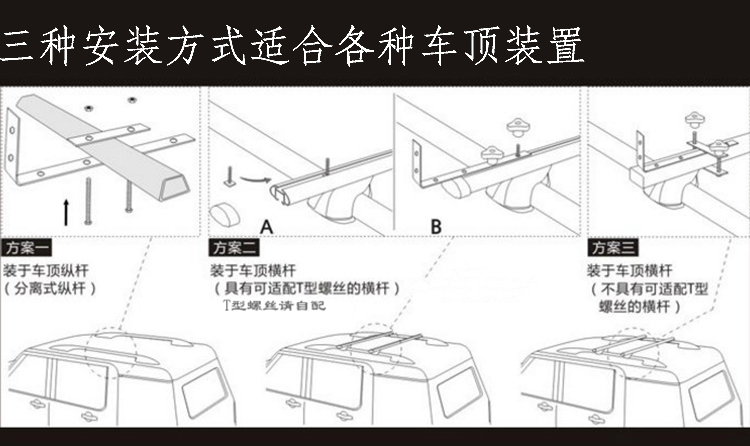 三种安装方式适合各种车顶装置

A

B

方案一
装于车顶纵杆
（分离式纵杆）

方案二
装于车顶横杆
（具有可适配T型螺丝的横杆）
T型螺丝请自配

方案三
装于车顶横杆
（不具有可适配T型螺丝的横杆）