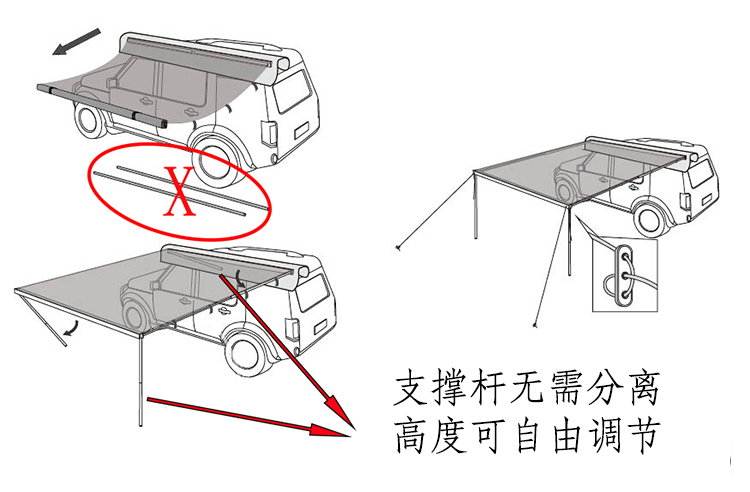 X

支撑杆无需分离
高度可自由调节