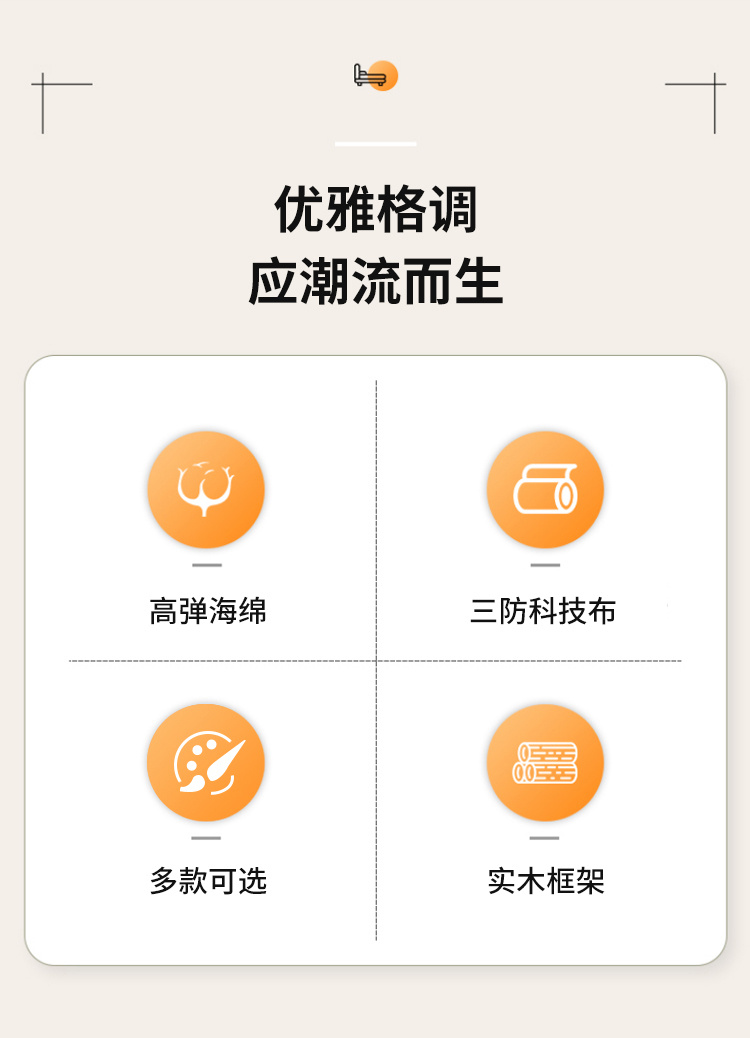 优雅格调
应潮流而生

高弹海绵

三防科技布

多款可选

实木框架