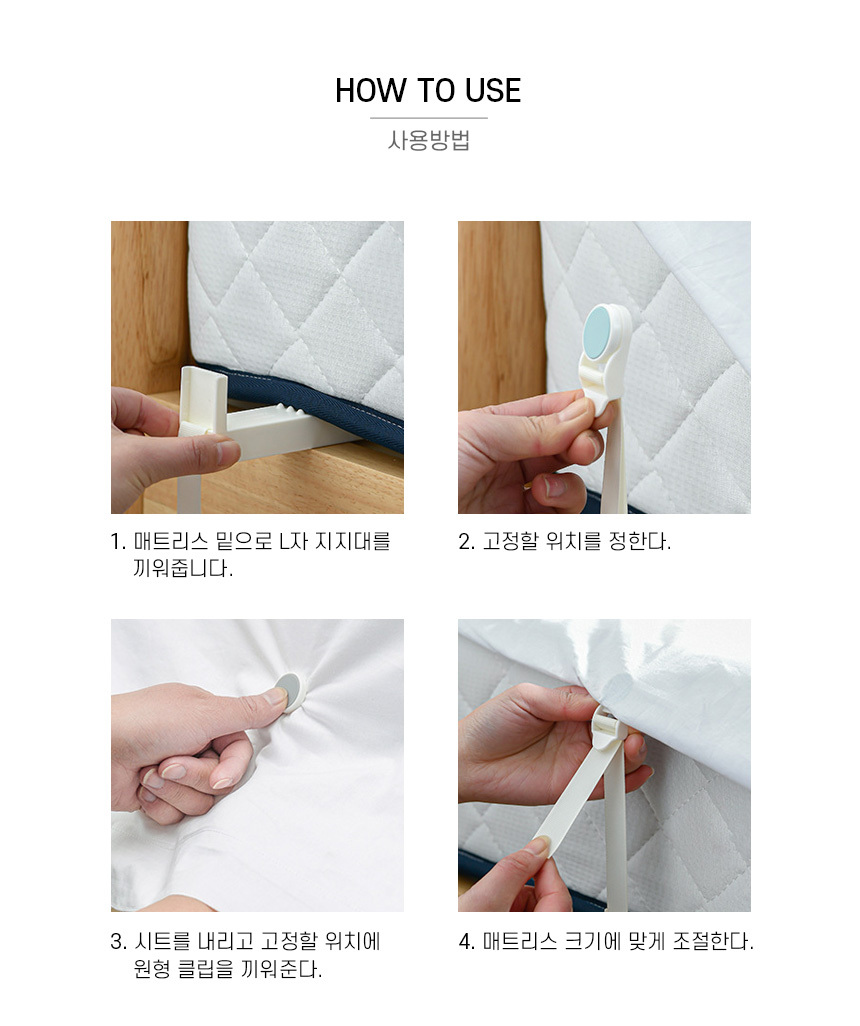 HOW TO USE

사용방법

1. 매트리스 밑으로 L자 지지대를 끼워줍니다.

2. 고정할 위치를 정한다.

3. 시트를 내리고 고정할 위치에 원형 클립을 끼워준다.

4. 매트리스 크기에 맞게 조절한다.