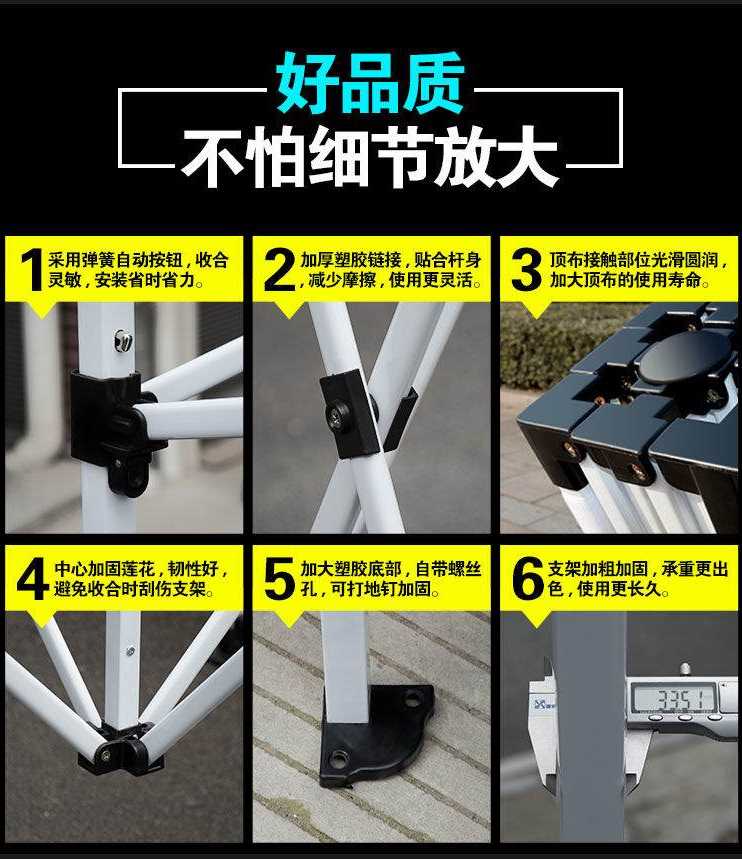 好品质
不怕细节放大

1 采用弹簧自动按钮，收合灵敏，安装省时省力。

2 加厚塑胶链接，贴合杆身，减少摩擦，使用更灵活。

3 顶布接触部位光滑圆润，加大顶布的使用寿命。

4 中心加固莲花，韧性好，避免收合时刮伤支架。

5 加大塑胶底部，自带螺丝孔，可打地钉加固。

6 支架加粗加固，承重更出色，使用更长久。

33.51