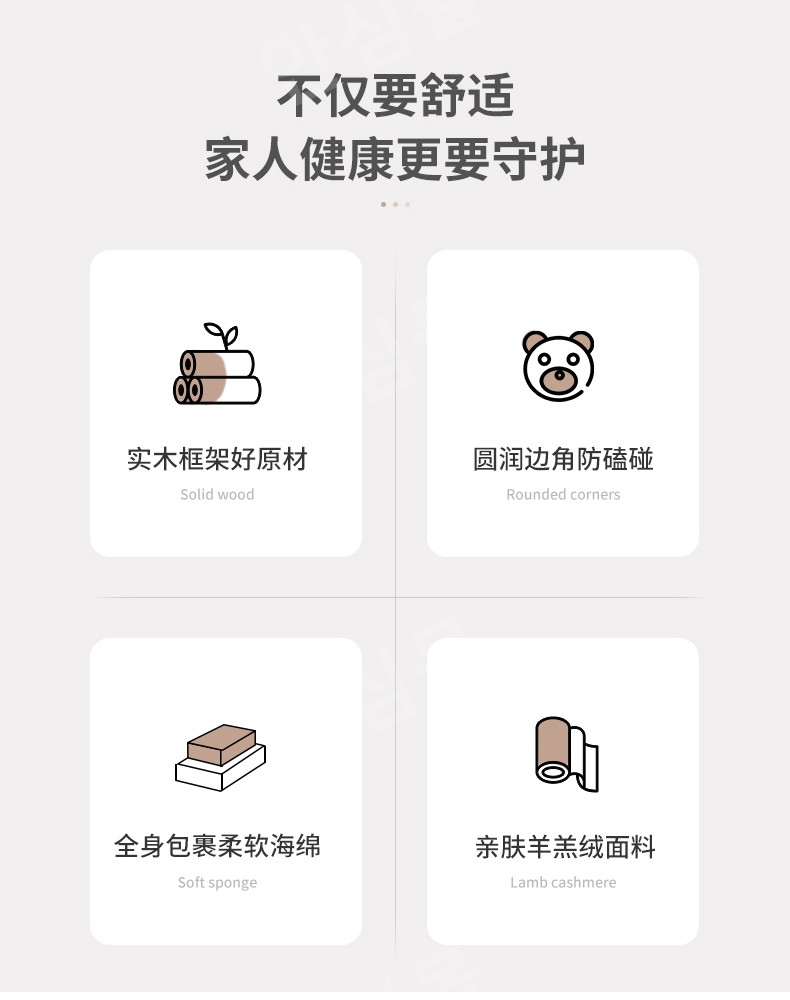 不仅要舒适
家人健康更要守护

实木框架好原材
Solid wood

圆润边角防磕碰
Rounded corners

全身包裹柔软海绵
Soft sponge

亲肤羊羔绒面料
Lamb cashmere