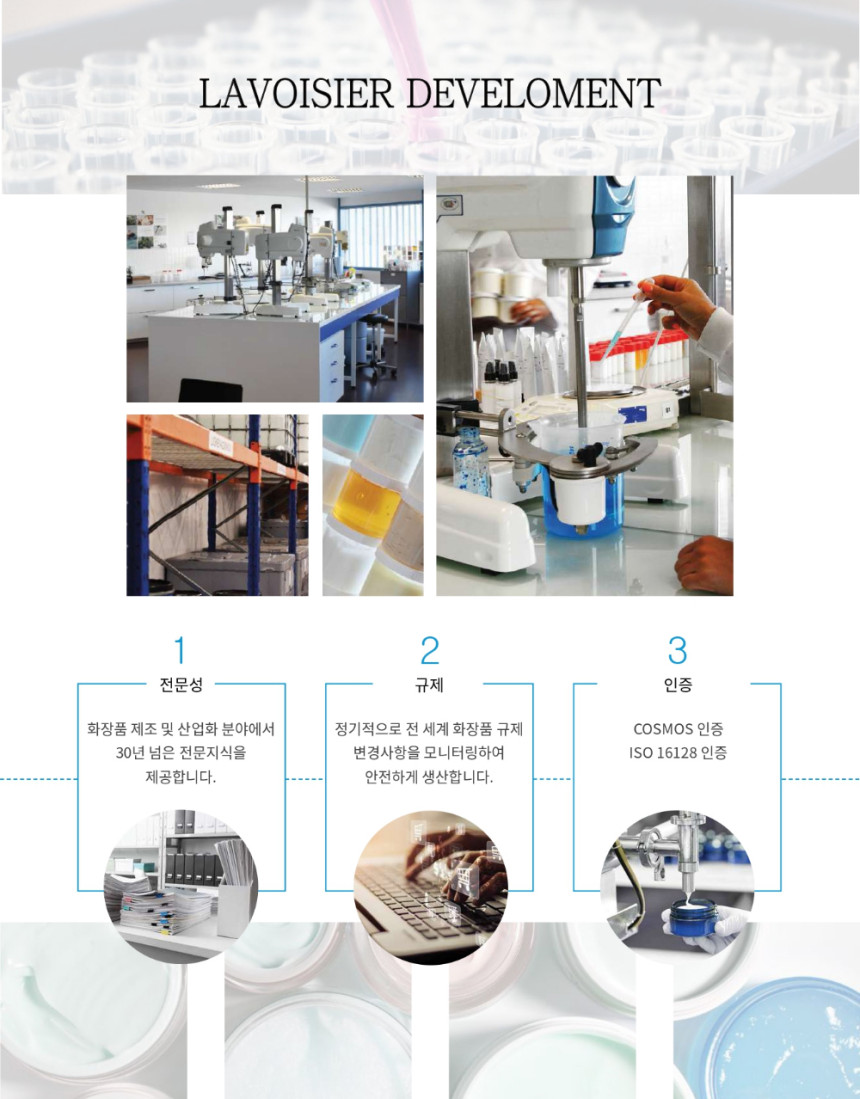 LAVOISIER DEVELOMENT

1
전문성
화장품 제조 및 산업화 분야에서 30년 넘은 전문지식을 제공합니다.

2
규제
정기적으로 전 세계 화장품 규제 변경사항을 모니터링하여 안전하게 생산합니다.

3
인증
COSMOS 인증
ISO 16128 인증