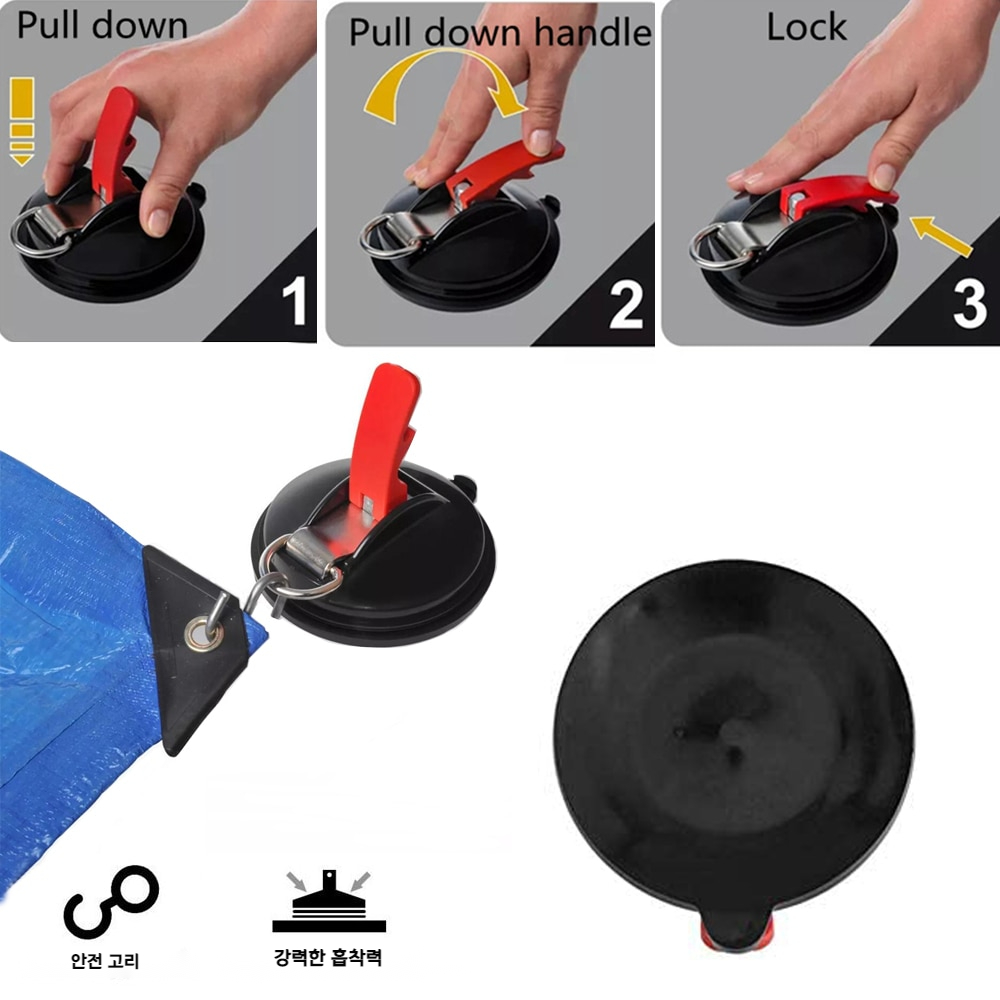 Pull down

1

Pull down handle

2

Lock

3

안전 고리

강력한 흡착력