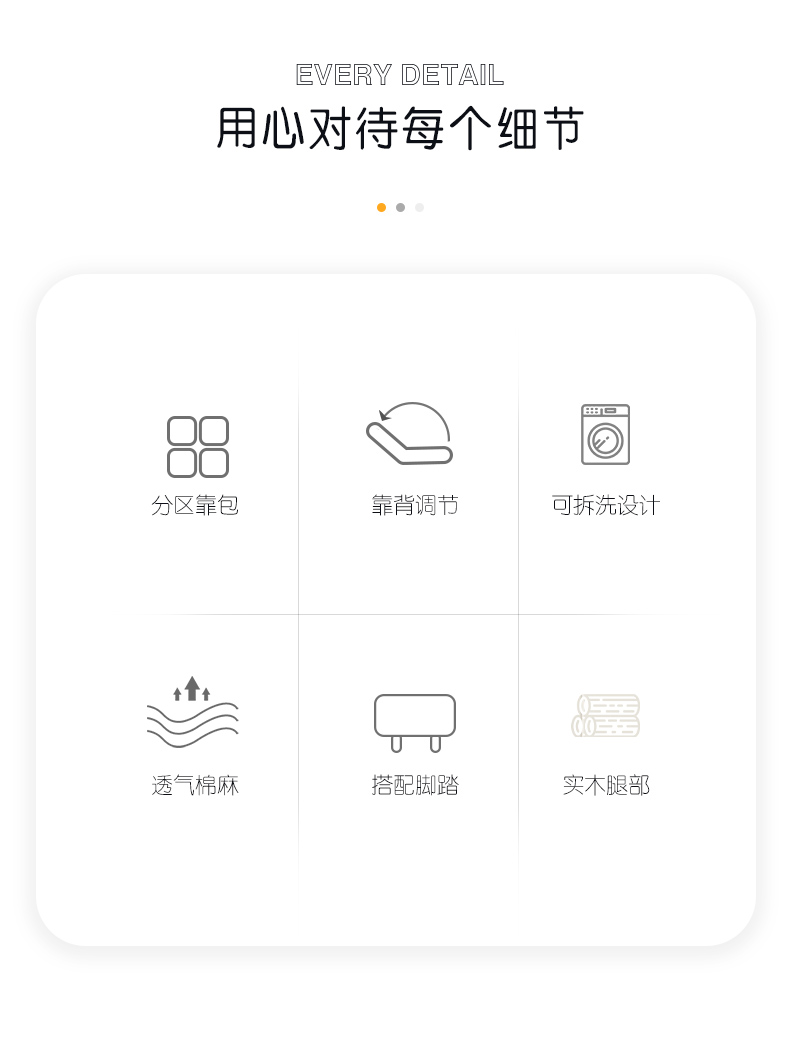 EVERY DETAIL
用心对待每个细节

分区靠包

靠背调节

可拆洗设计

透气棉麻

搭配脚踏

实木腿部