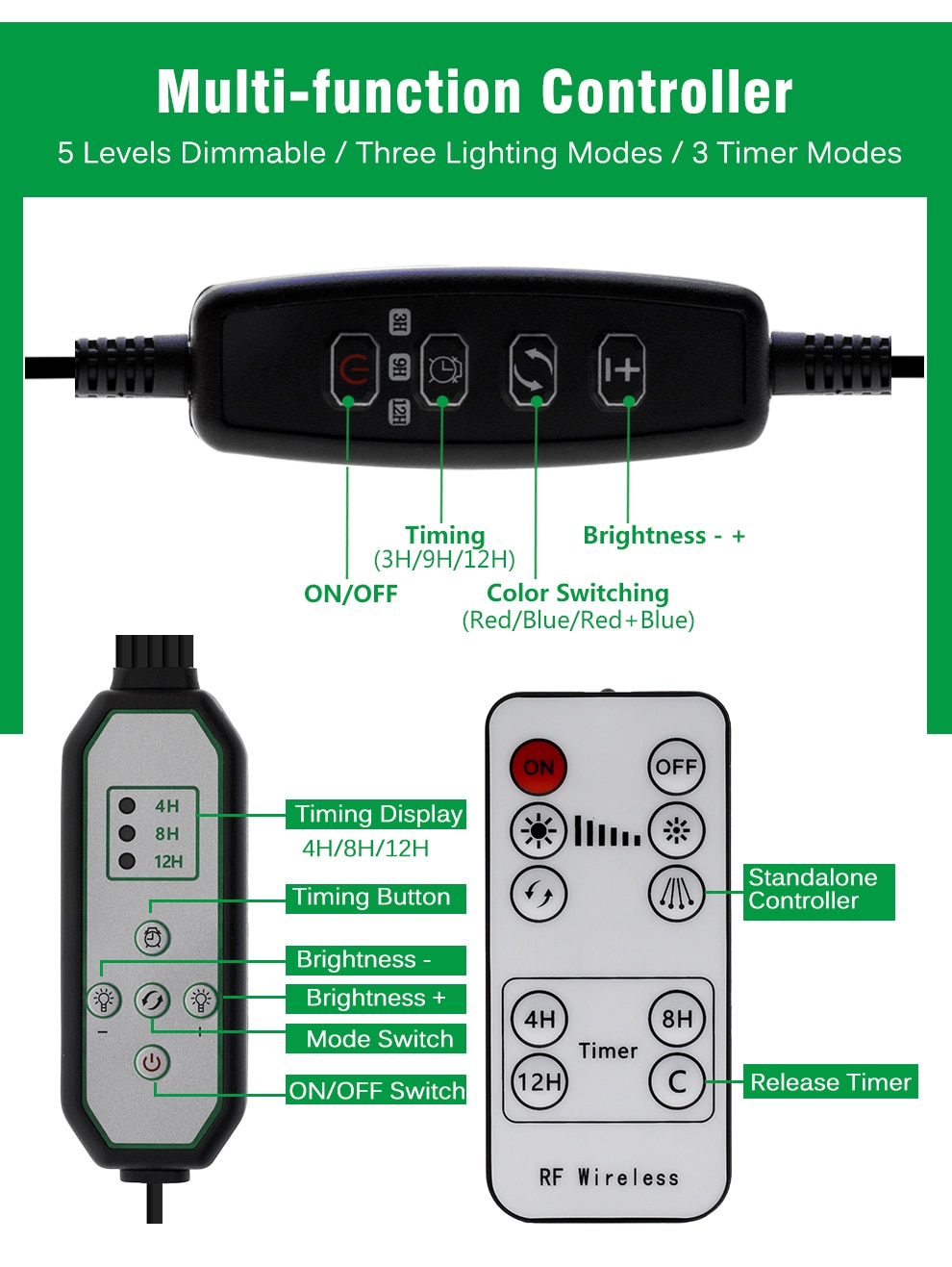 Multi-function Controller

5 Levels Dimmable / Three Lighting Modes / 3 Timer Modes

3H
9H
12H

Timing
(3H/9H/12H)

Brightness - +

ON/OFF

Color Switching
(Red/Blue/Red+Blue)

4H
8H
12H

Timing Display
4H/8H/12H

Timing Button

Brightness -

Brightness +

Mode Switch

ON/OFF Switch

ON
OFF

Standalone Controller

4H
8H
Timer
12H
C

Release Timer

RF Wireless