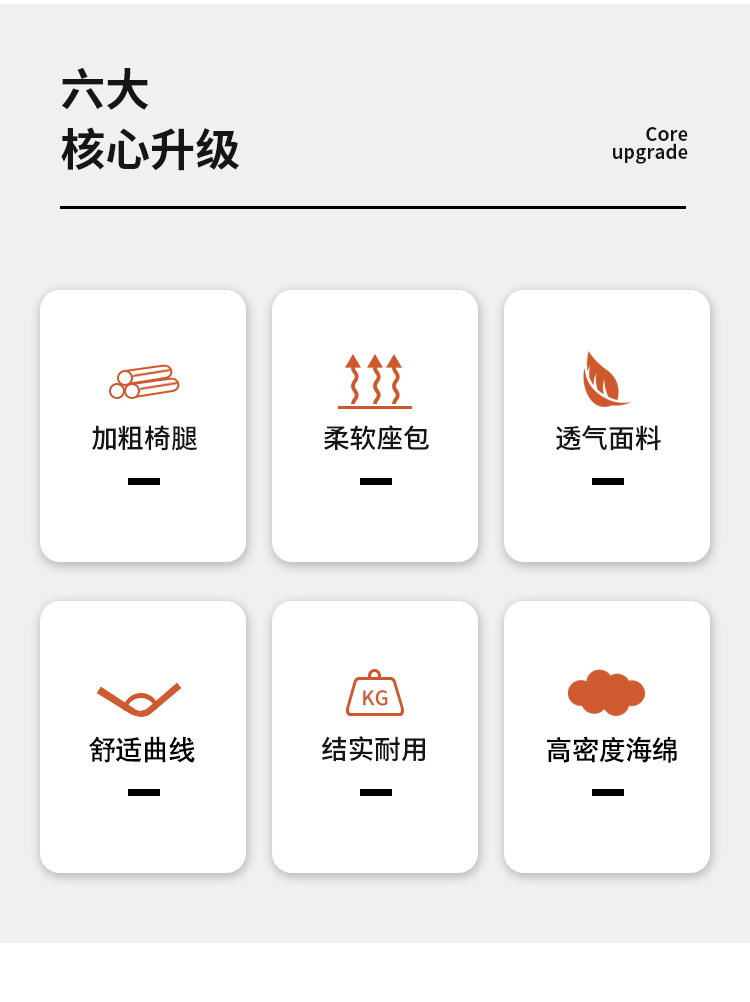 六大
核心升级

Core
upgrade

加粗椅腿

柔软座包

透气面料

舒适曲线

KG

结实耐用

高密度海绵