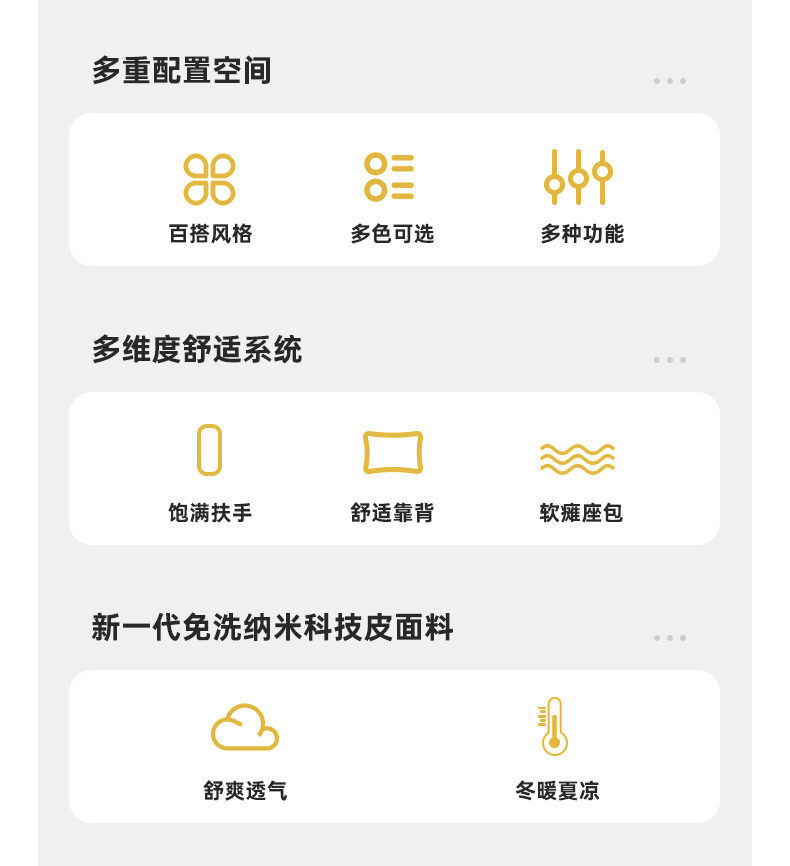 多重配置空间

百搭风格 多色可选 多种功能

多维度舒适系统

饱满扶手 舒适靠背 软瘫座包

新一代免洗纳米科技皮面料

舒爽透气 冬暖夏凉