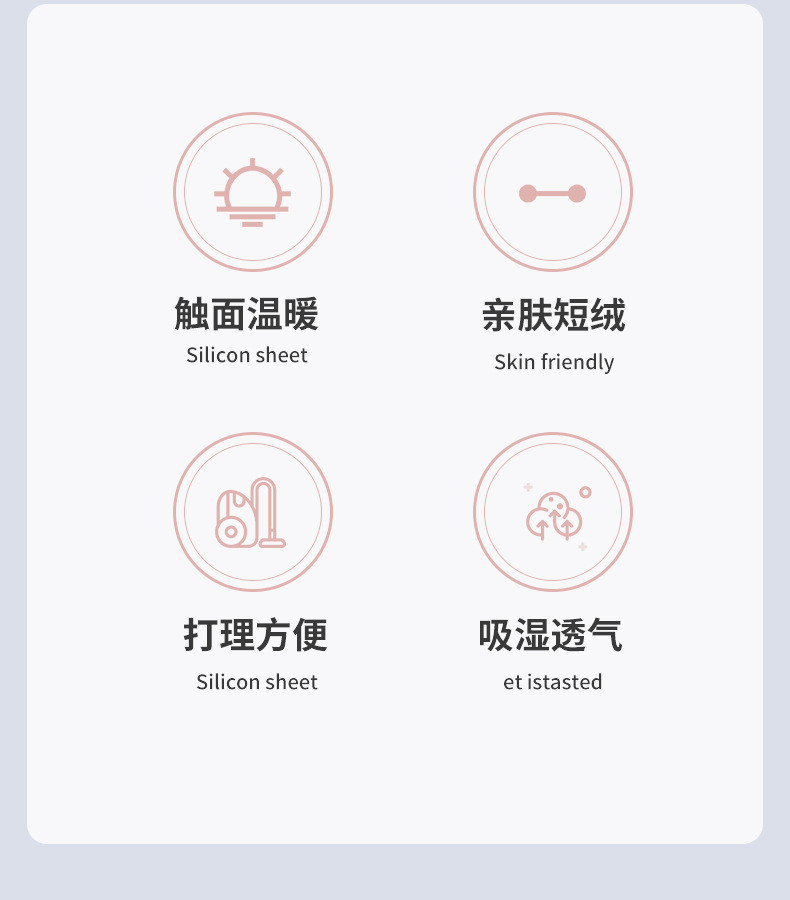 触面温暖
Silicon sheet

亲肤短绒
Skin friendly

打理方便
Silicon sheet

吸湿透气
et istasted