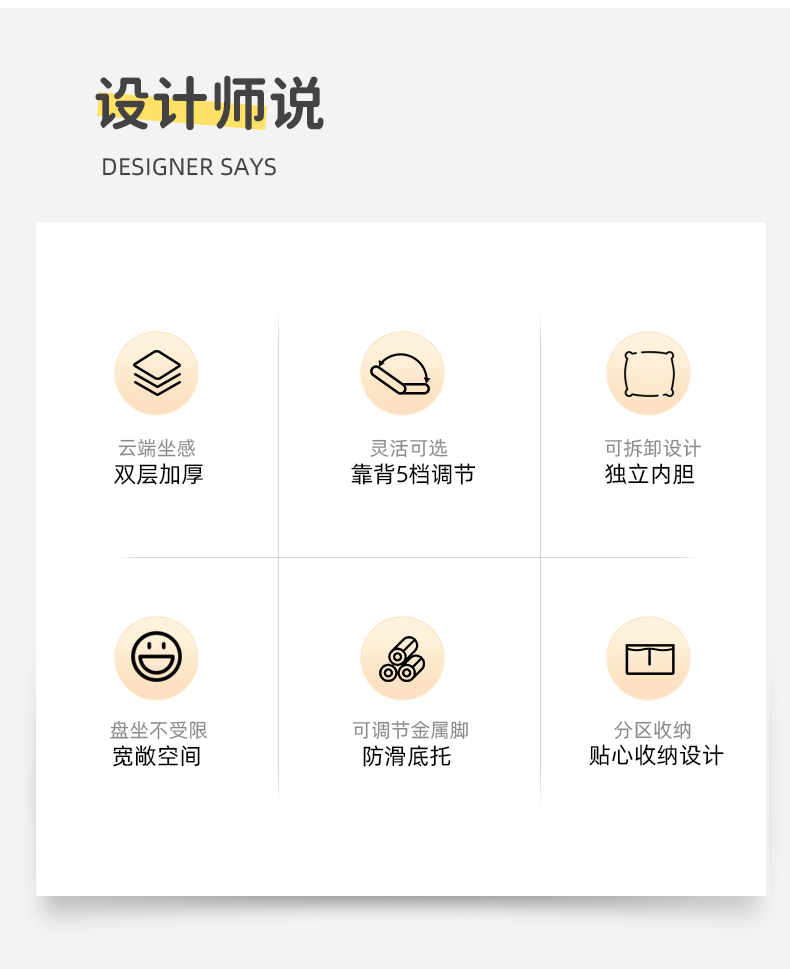 设计师说

DESIGNER SAYS

云端坐感
双层加厚

灵活可选
靠背5档调节

可拆卸设计
独立内胆

盘坐不受限
宽敞空间

可调节金属脚
防滑底托

分区收纳
贴心收纳设计