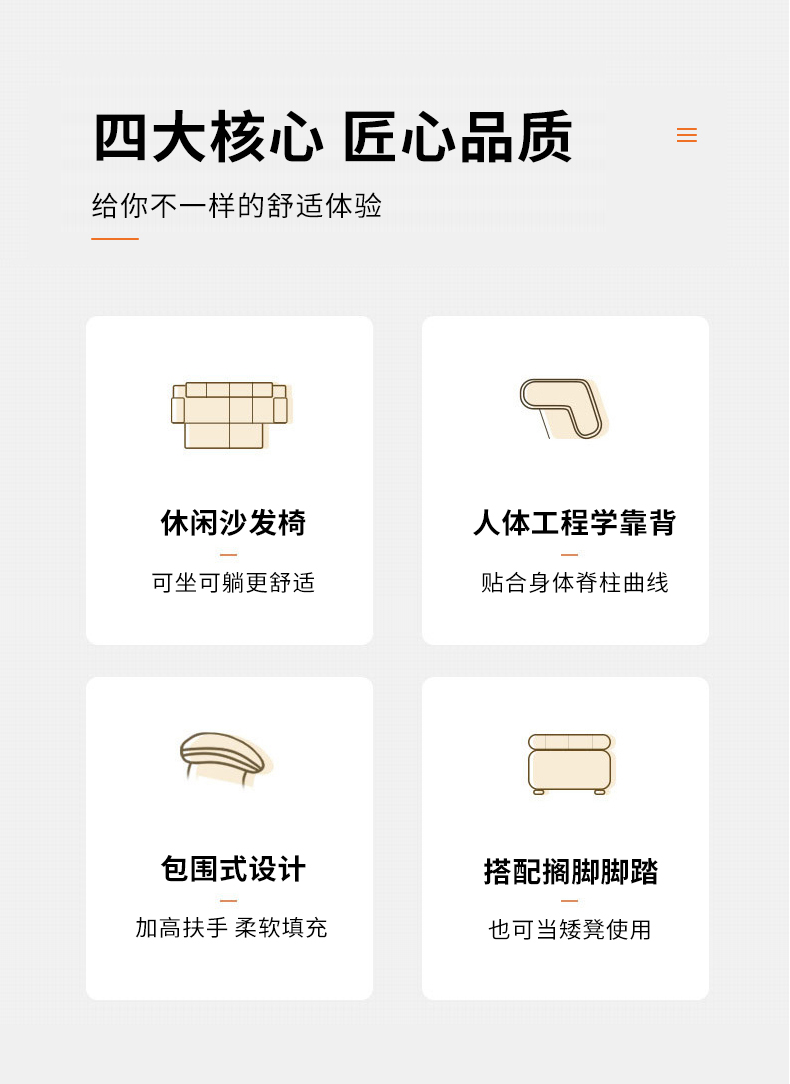 四大核心 匠心品质

给你不一样的舒适体验

休闲沙发椅

可坐可躺更舒适

人体工程学靠背

贴合身体脊柱曲线

包围式设计

加高扶手 柔软填充

搭配搁脚脚踏

也可当矮凳使用