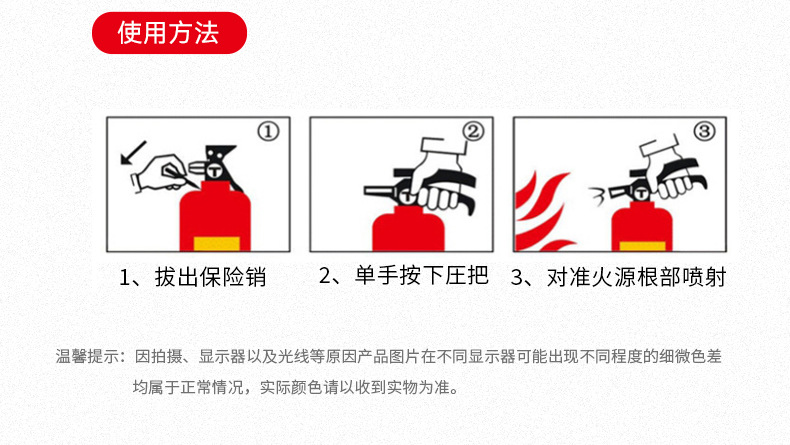 使用方法

①

②

③

1、拔出保险销

2、单手按下压把

3、对准火源根部喷射

温馨提示：因拍摄、显示器以及光线等原因产品图片在不同显示器可能出现不同程度的细微色差均属于正常情况，实际颜色请以收到实物为准。