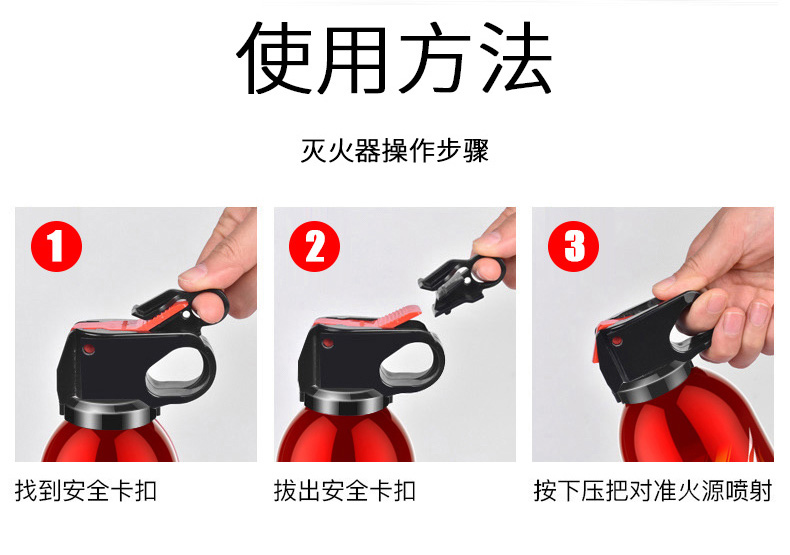 使用方法

灭火器操作步骤

1

找到安全卡扣

2

拔出安全卡扣

3

按下压把对准火源喷射