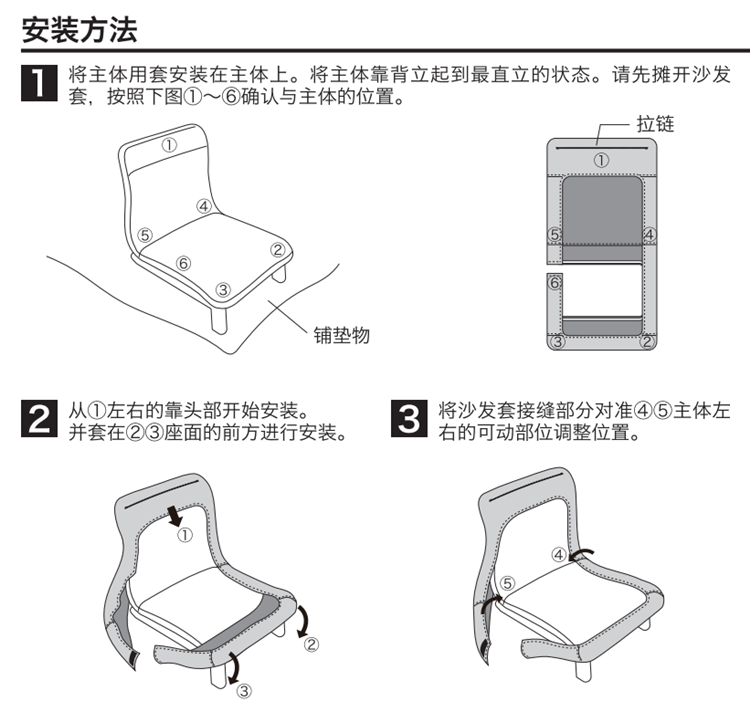 安装方法

1 将主体用套安装在主体上。将主体靠背立起到最直立的状态。请先摊开沙发套，按照下图①～⑥确认与主体的位置。

①
④
⑤
②
⑥
③
铺垫物

拉链
①
⑤
④
⑥
③
②

2 从①左右的靠头部开始安装。并套在②③座面的前方进行安装。

①
②
③

3 将沙发套接缝部分对准④⑤主体左右的可动部位调整位置。

④
⑤