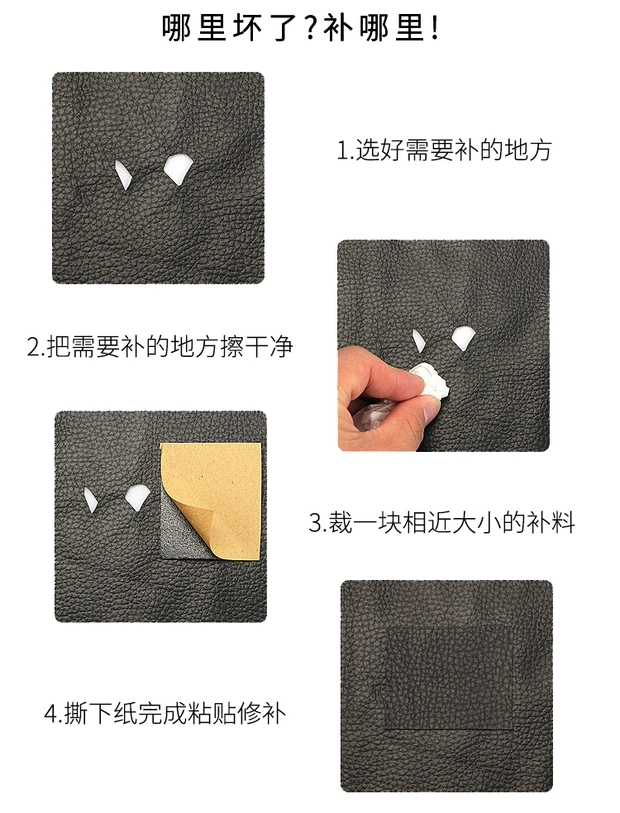 哪里坏了？补哪里！

1.选好需要补的地方

2.把需要补的地方擦干净

3.裁一块相近大小的补料

4.撕下纸完成粘贴修补