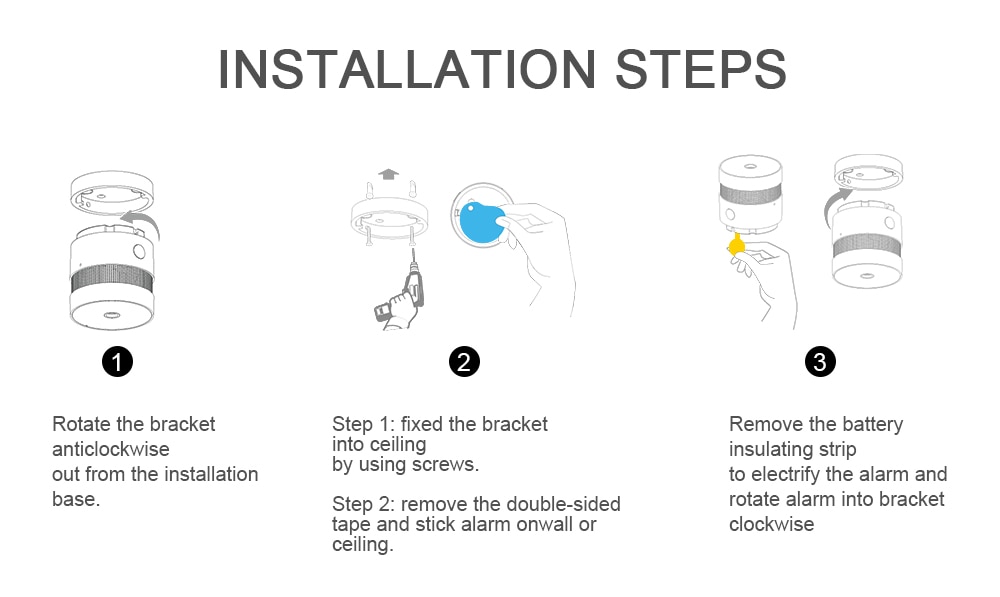 INSTALLATION STEPS

1

Rotate the bracket anticlockwise out from the installation base.

2

Step 1: fixed the bracket into ceiling by using screws.

Step 2: remove the double-sided tape and stick alarm onwall or ceiling.

3

Remove the battery insulating strip to electrify the alarm and rotate alarm into bracket clockwise