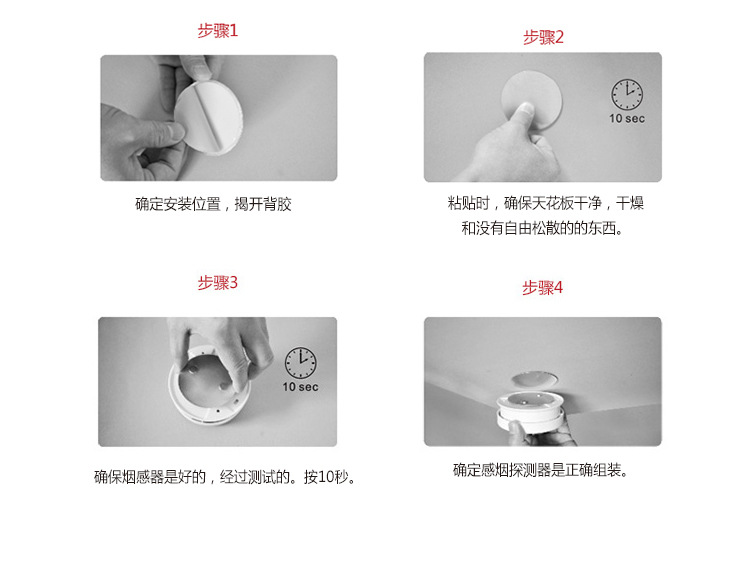 步骤1

确定安装位置，揭开背胶

步骤2

10 sec

粘贴时，确保天花板干净，干燥和没有自由松散的的东西。

步骤3

10 sec

确保烟感器是好的，经过测试的。按10秒。

步骤4

确定感烟探测器是正确组装。